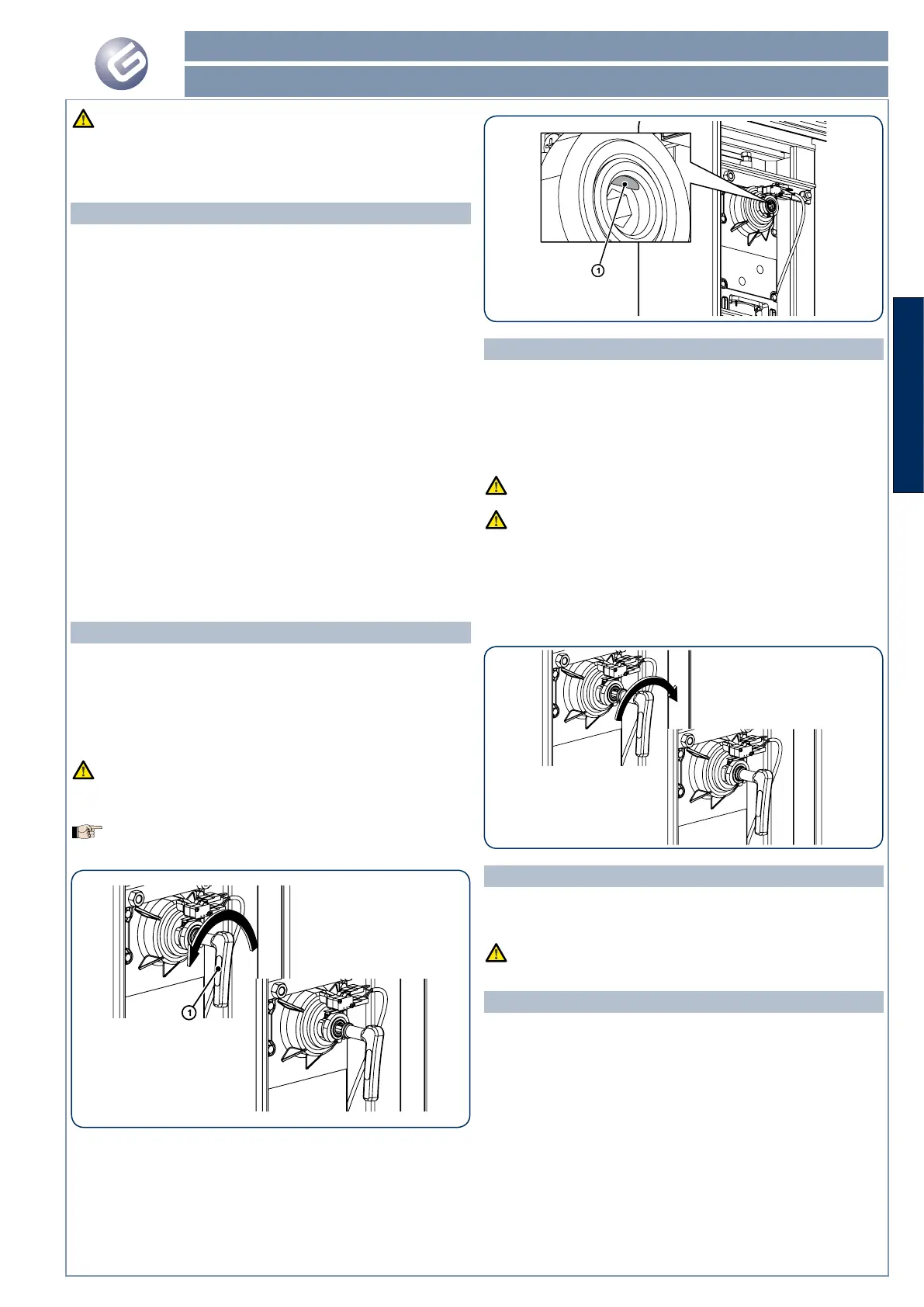 1

1