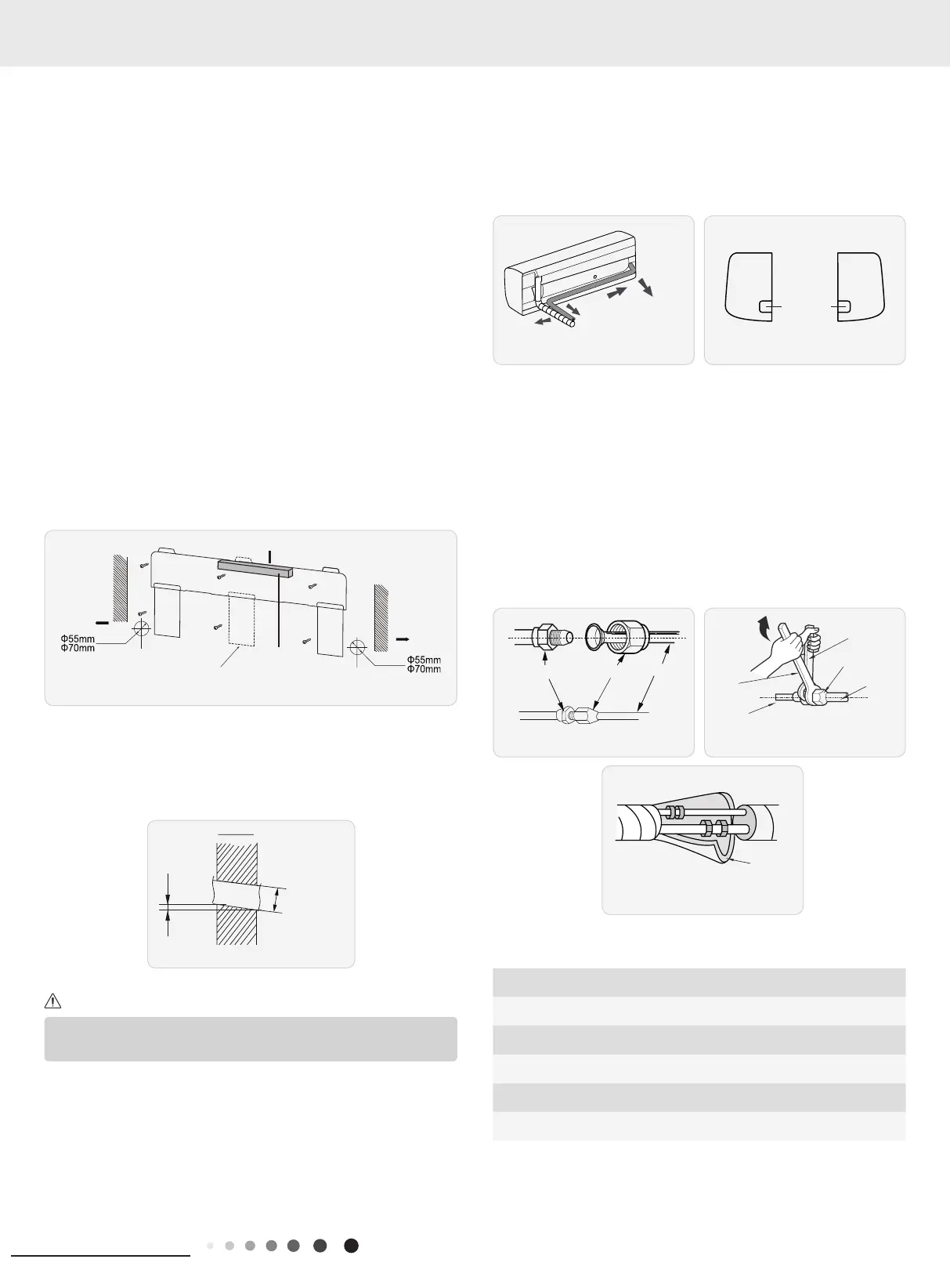 Φ55mm
Φ70mm

Φ55mm
Φ70mm