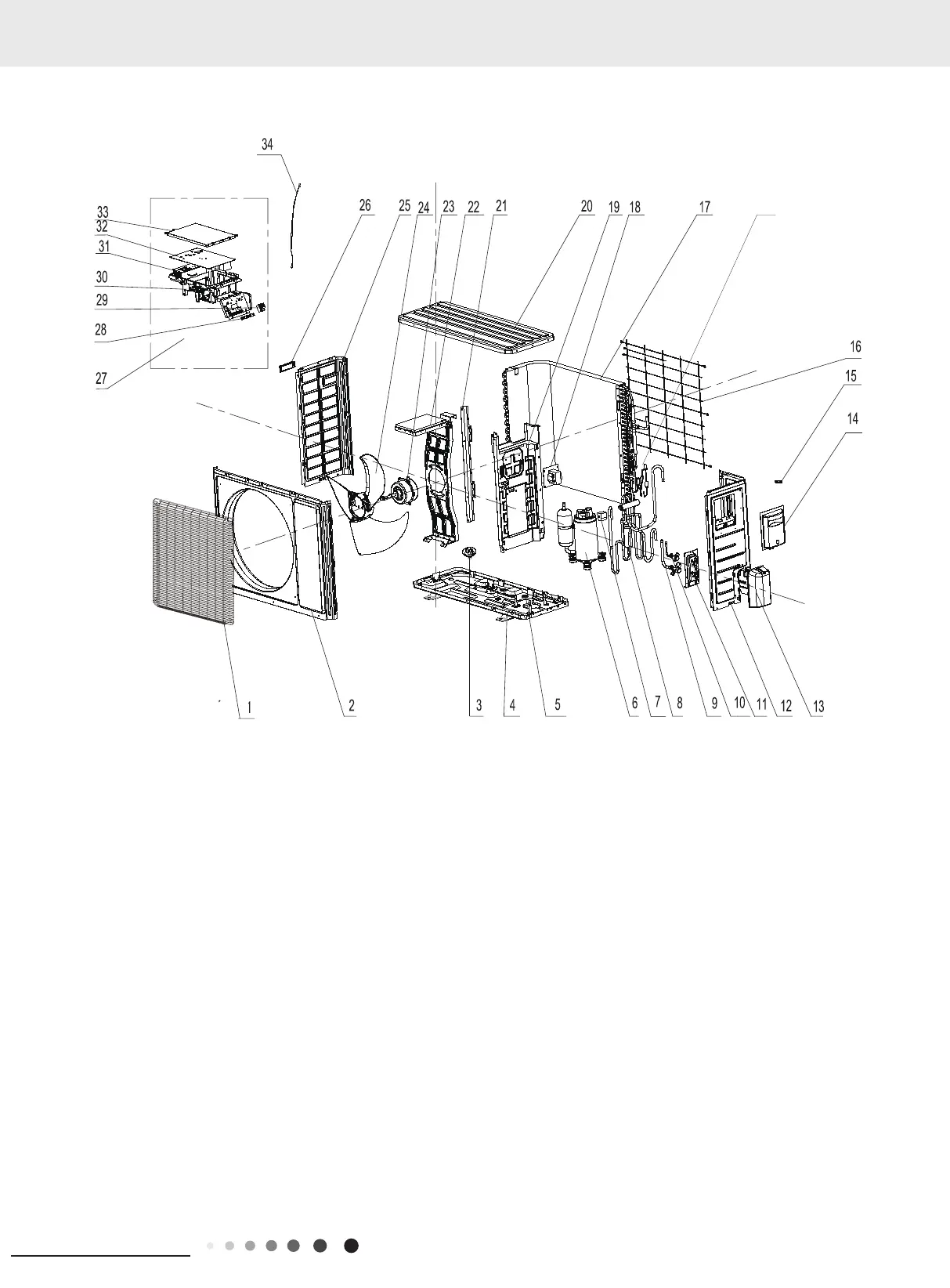 34
33
32
31
30
29
28
27
26
25
24
23
22
21
20
19
18
17
16
15
14
1
2
3
4
5
6
7
8
9
10
11
12
13