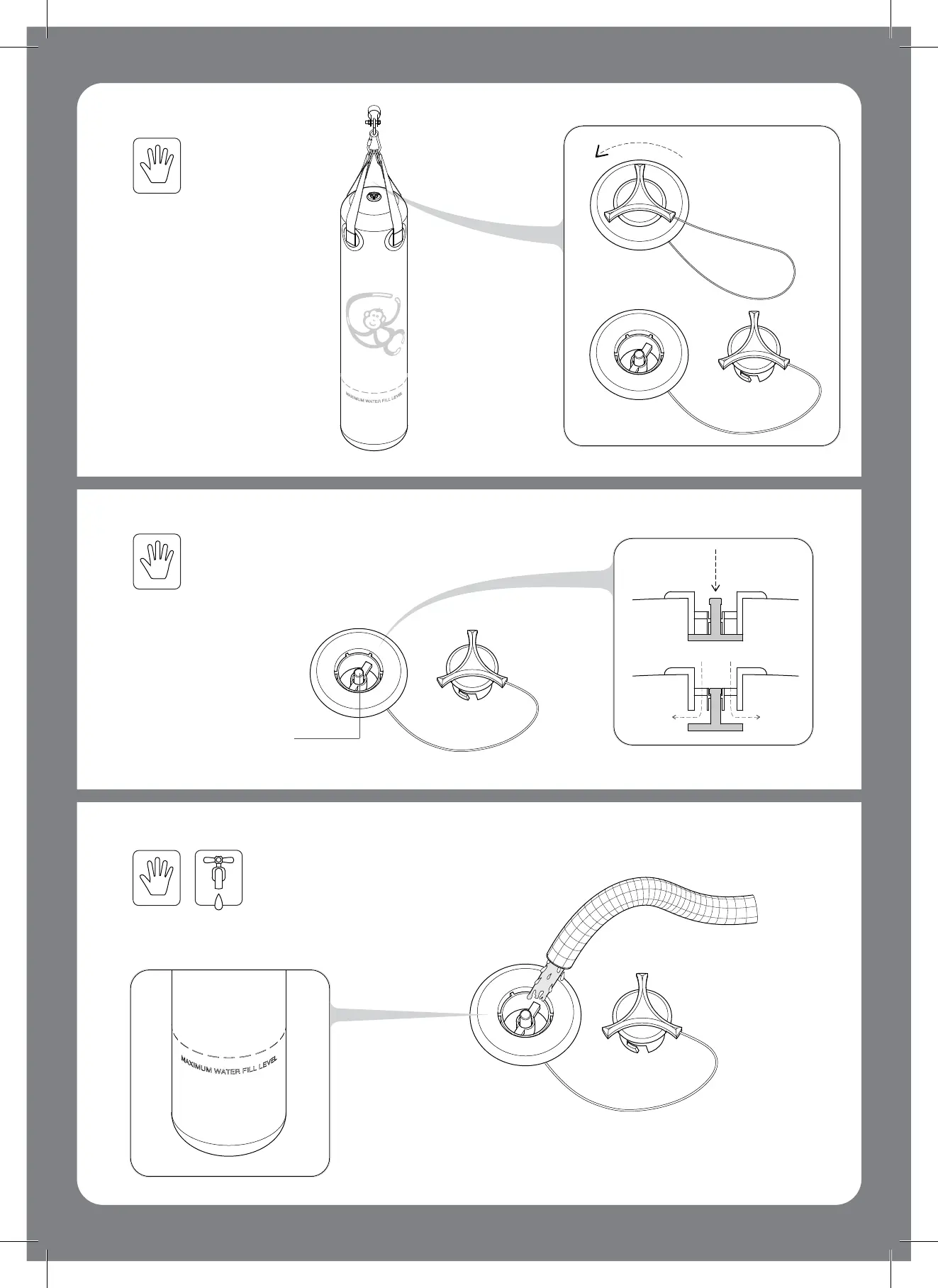 MAXIMUM WATER FILL LEVEL

MAXIMUM WATER FILL LEVEL