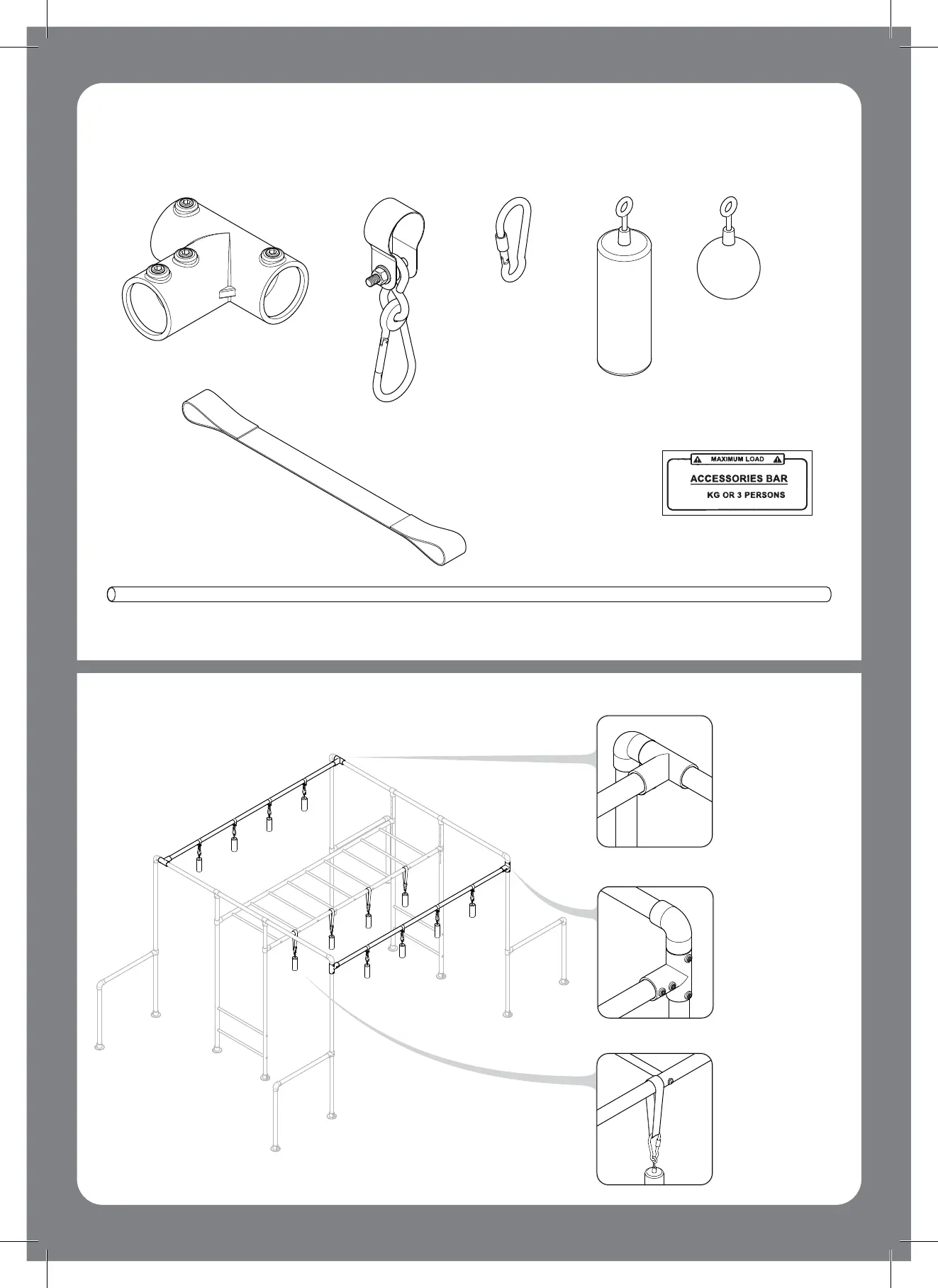 MAXIMUM LOAD
ACCESSORIES BAR
KG OR 3 PERSONS