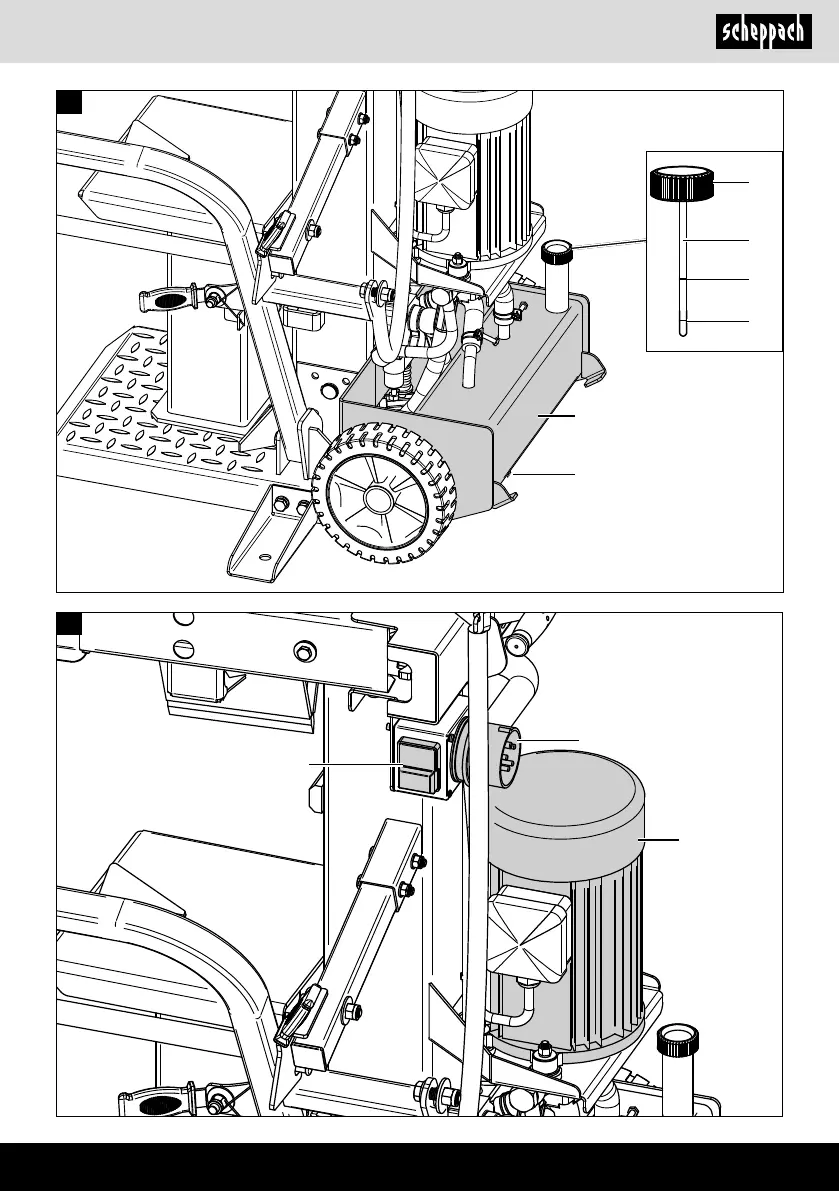 scheppach