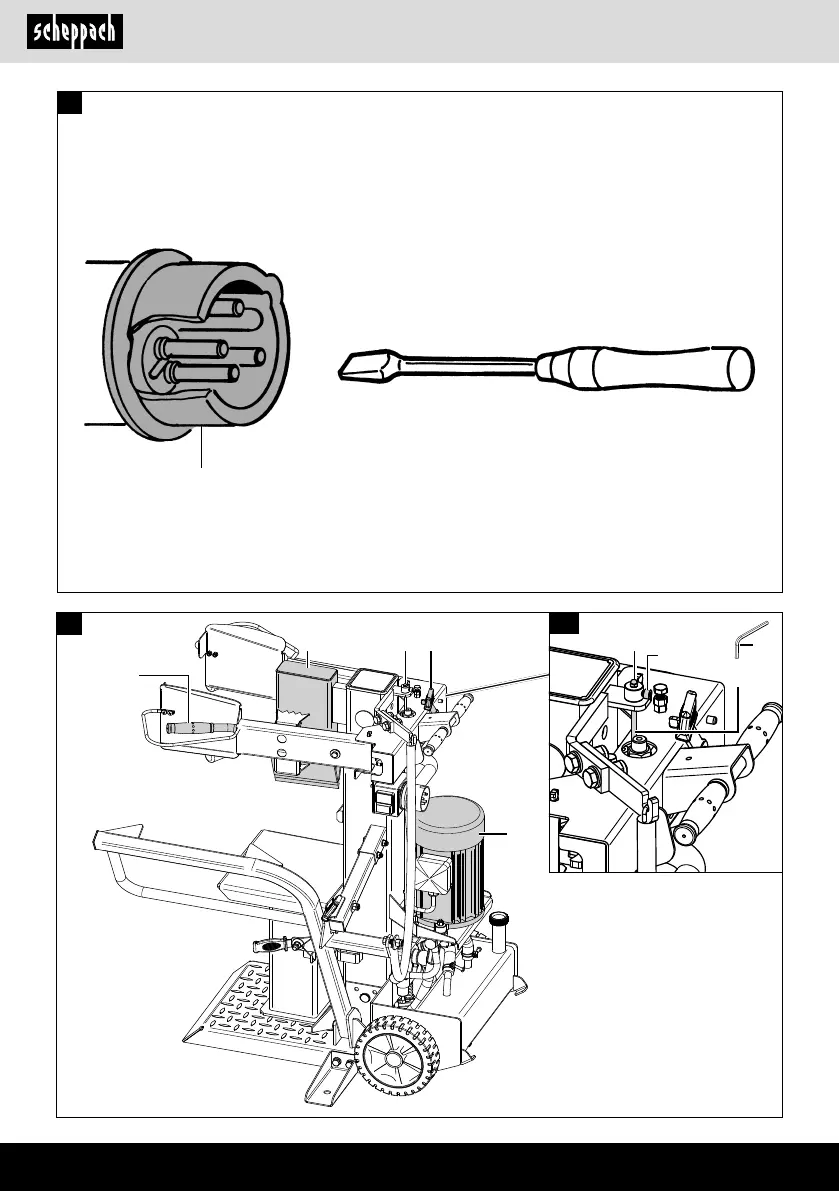 scheppach