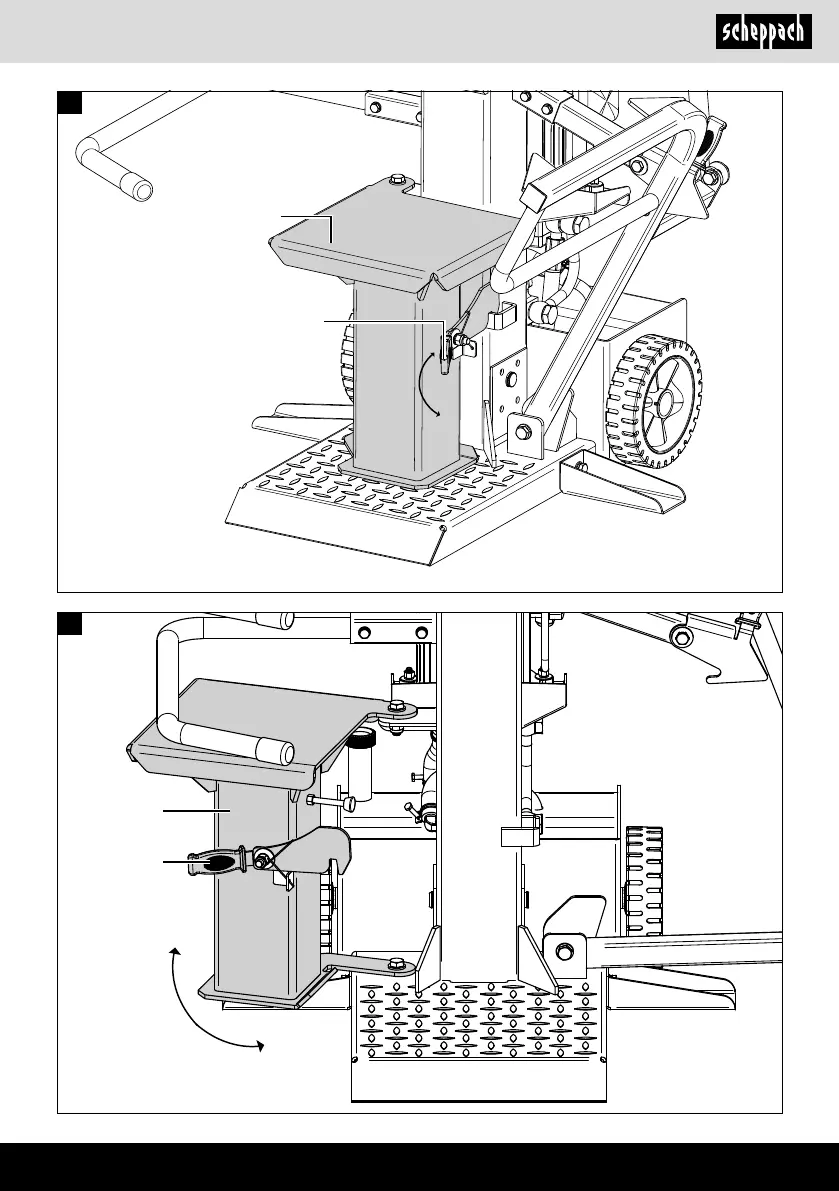 scheppach