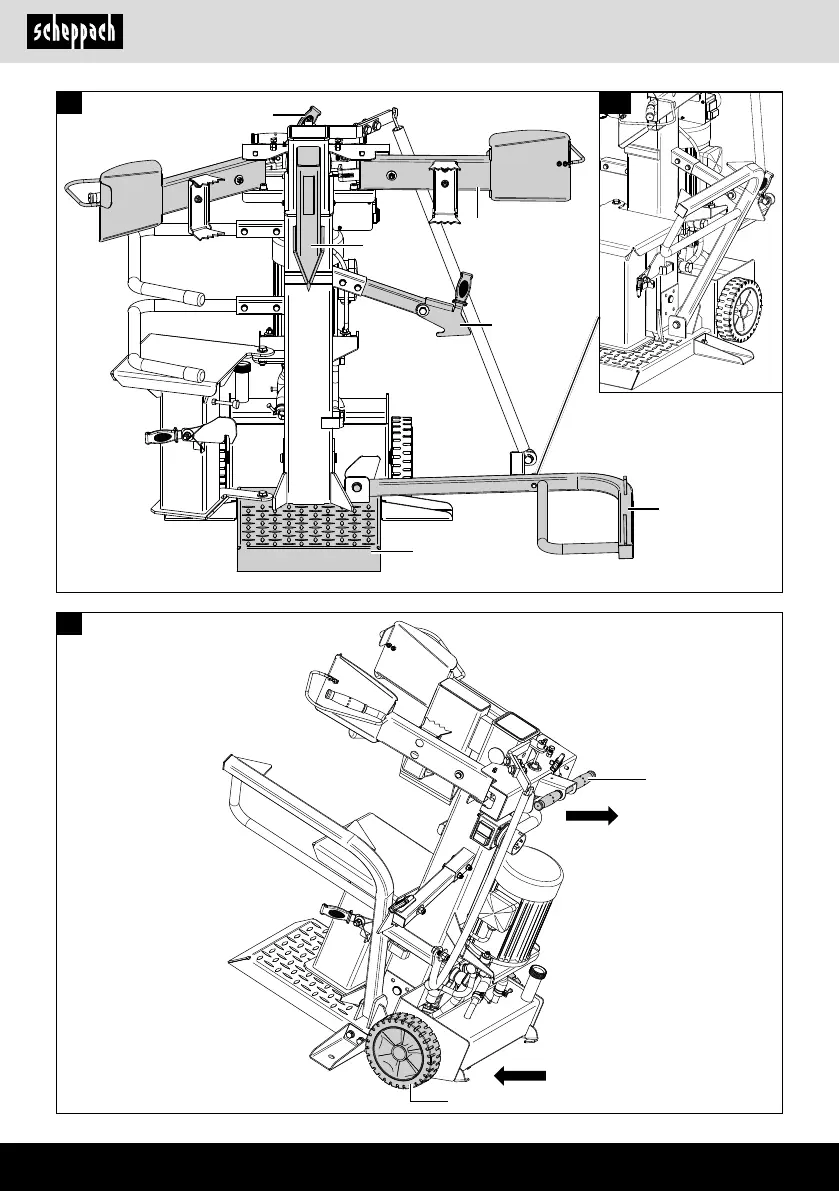 scheppach