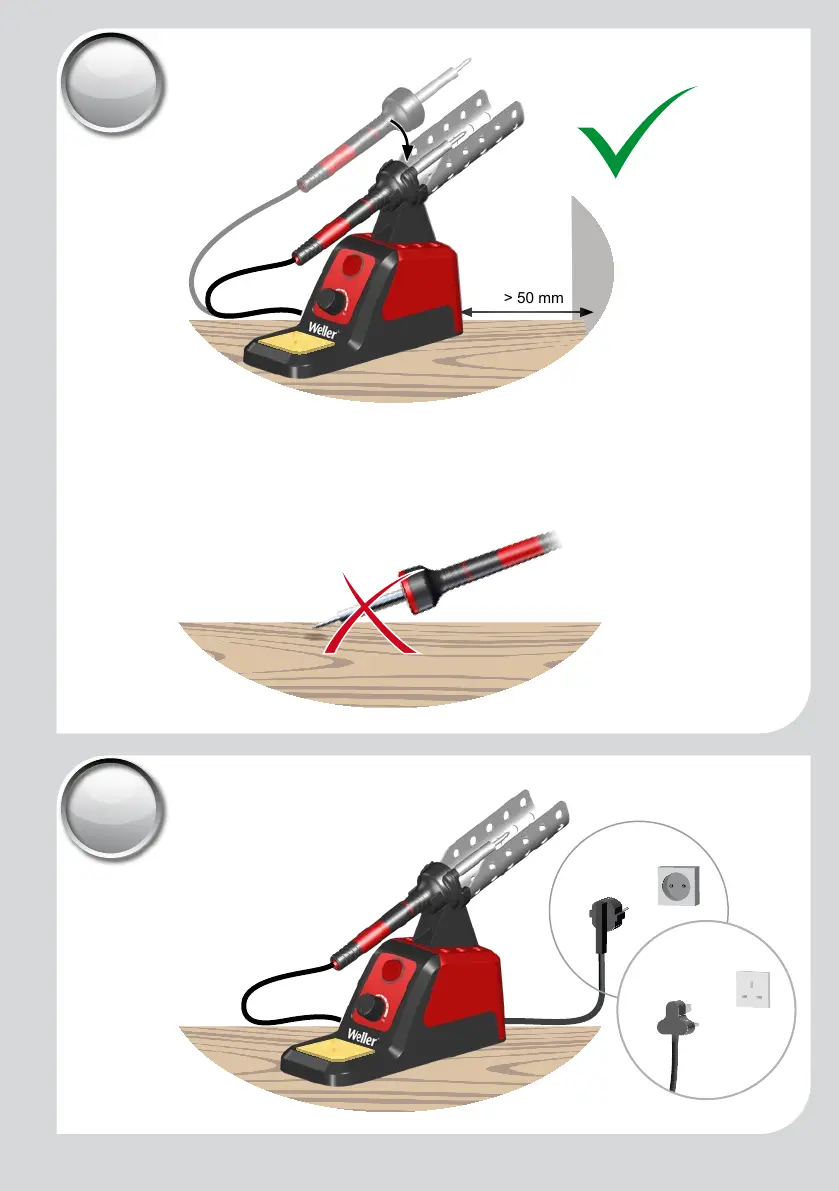 > 50 mm

Weller

Weller