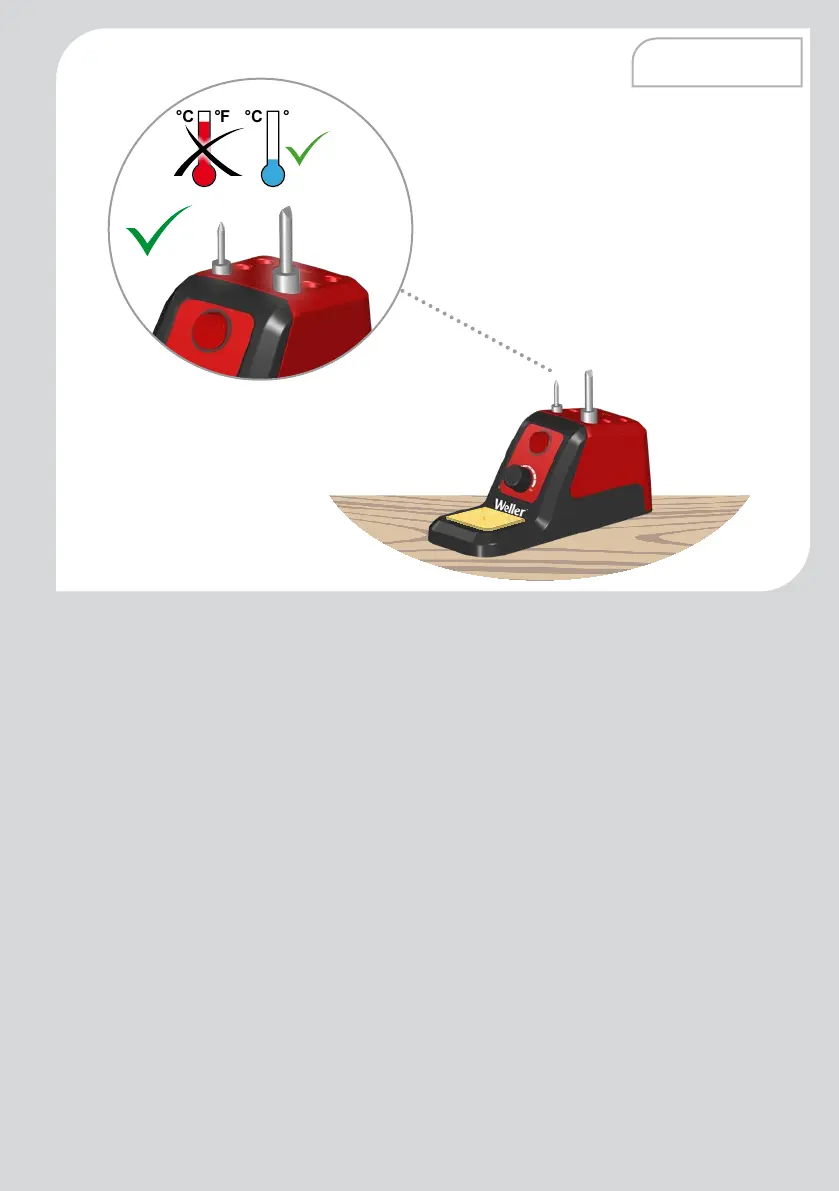 °C °F °C °

Weller