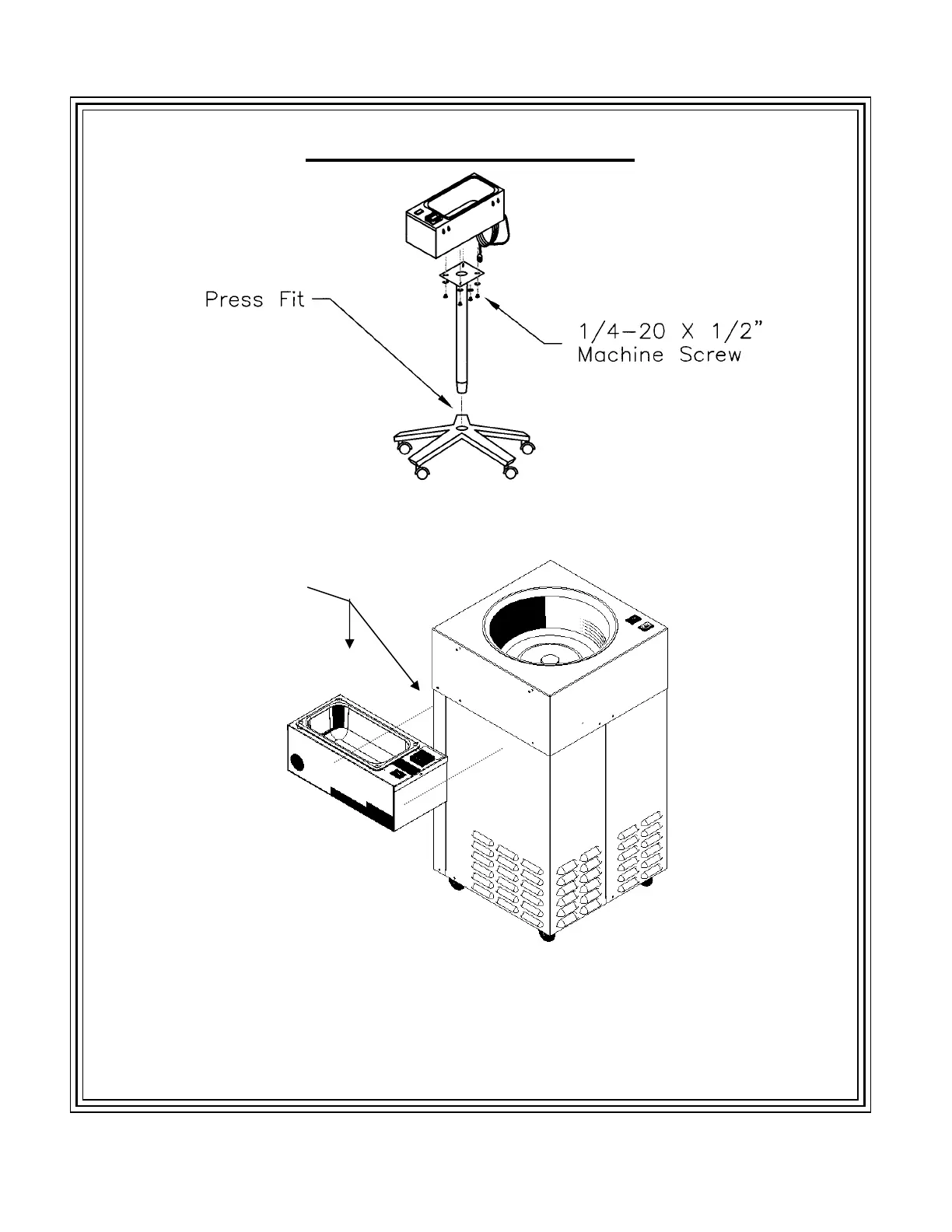 Press Fit

1/4-20 X 1/2"
Machine Screw