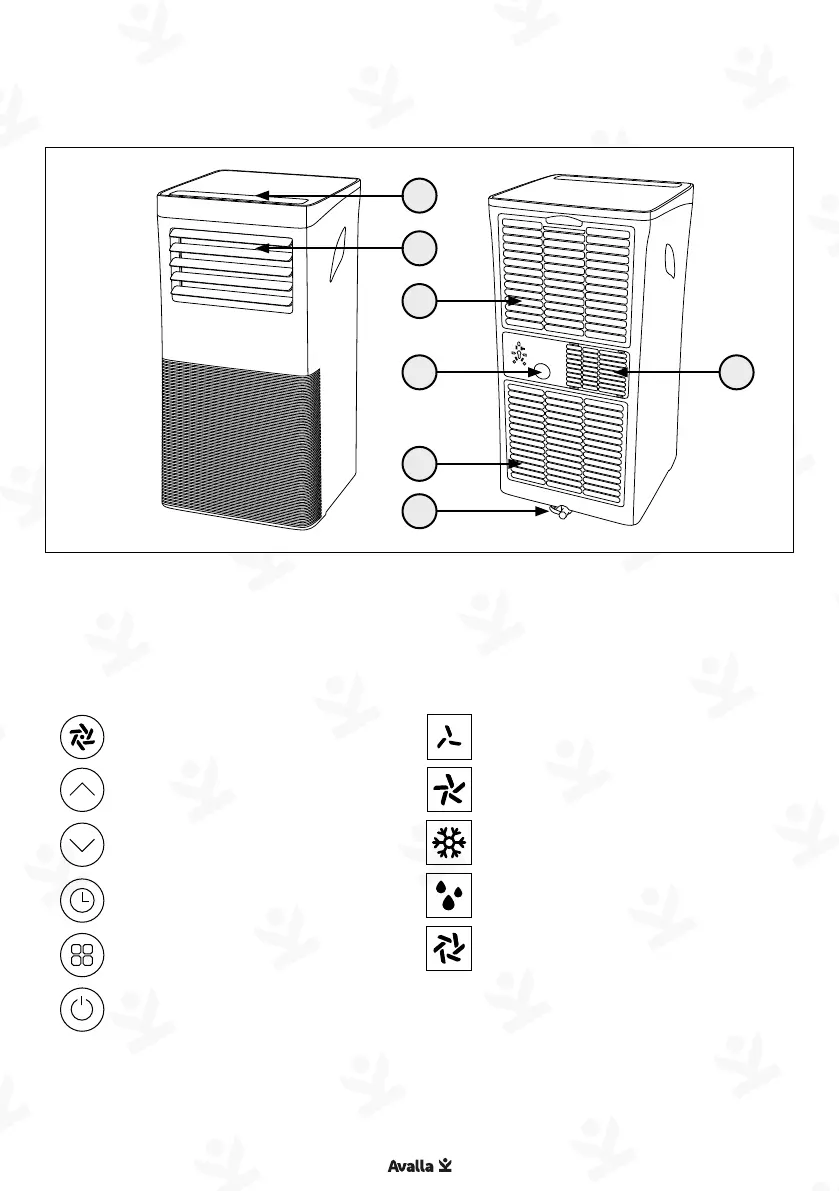 Avalla