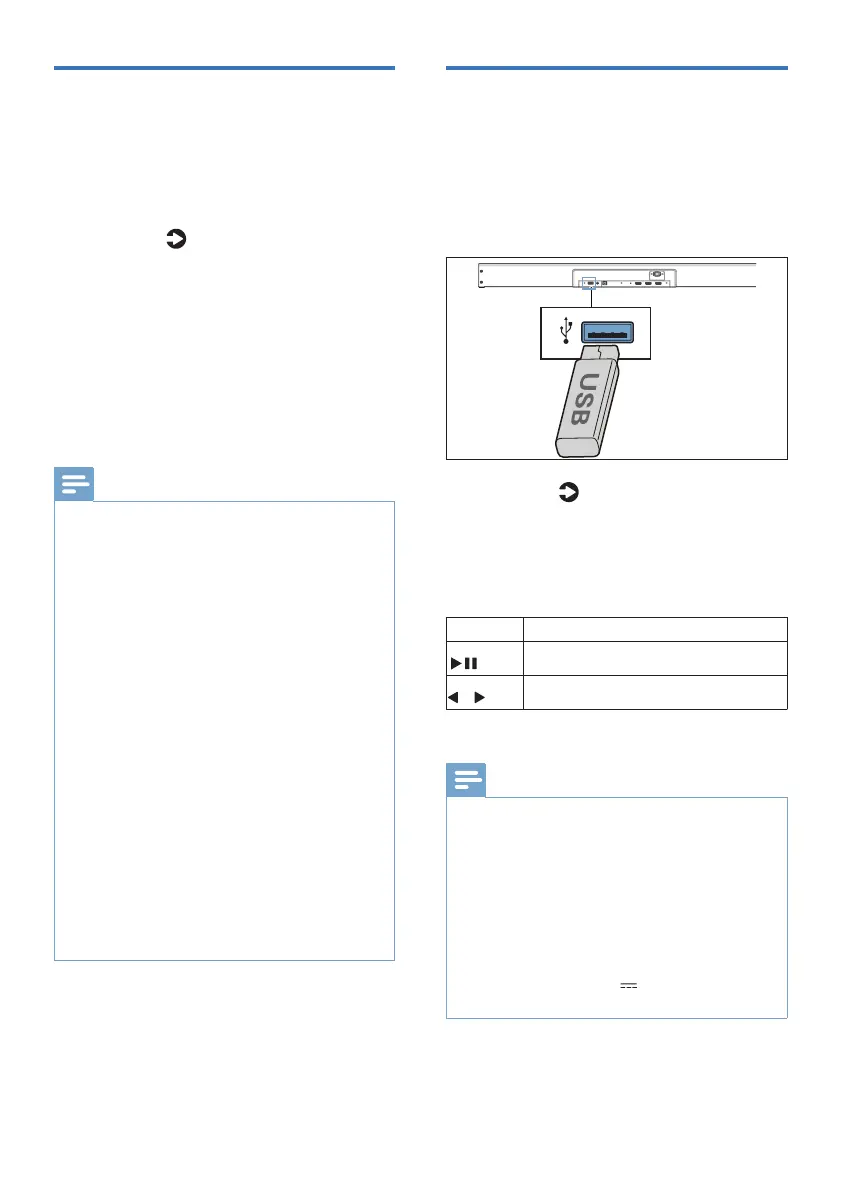 USB