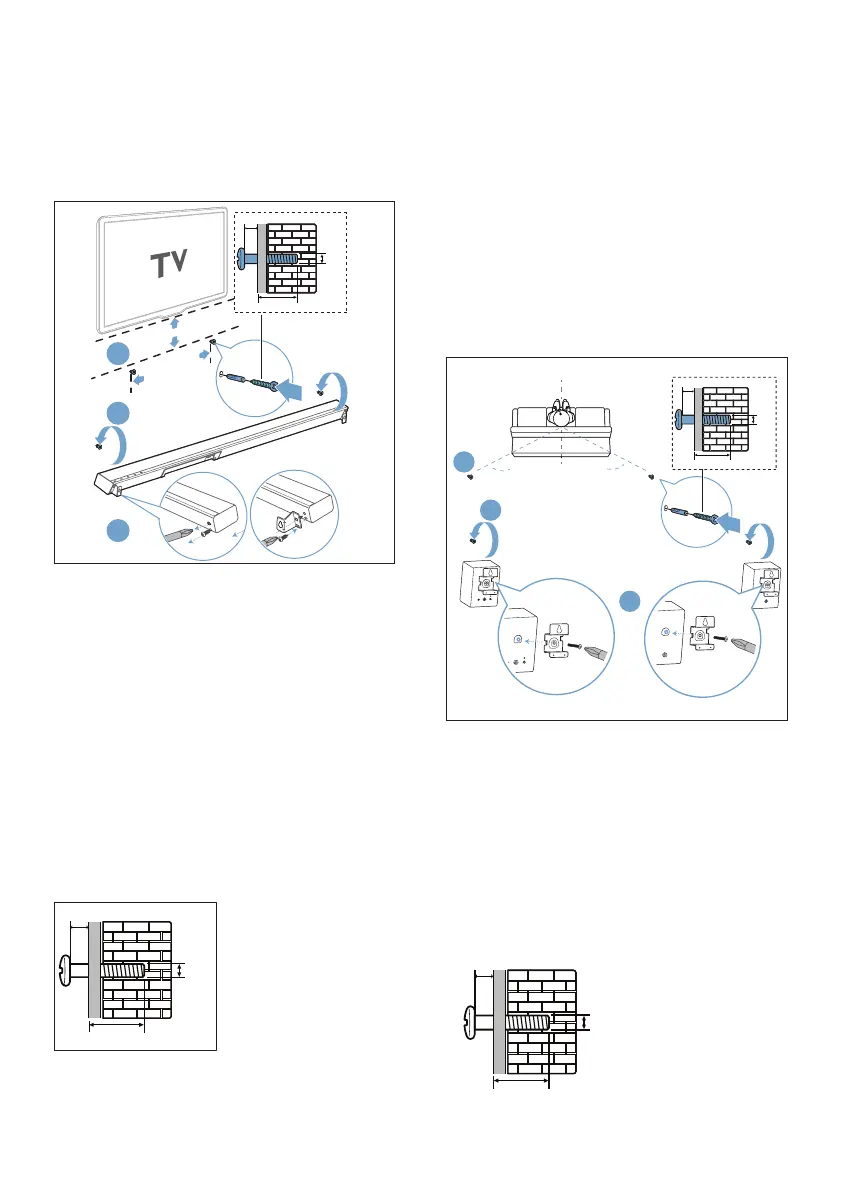 TV