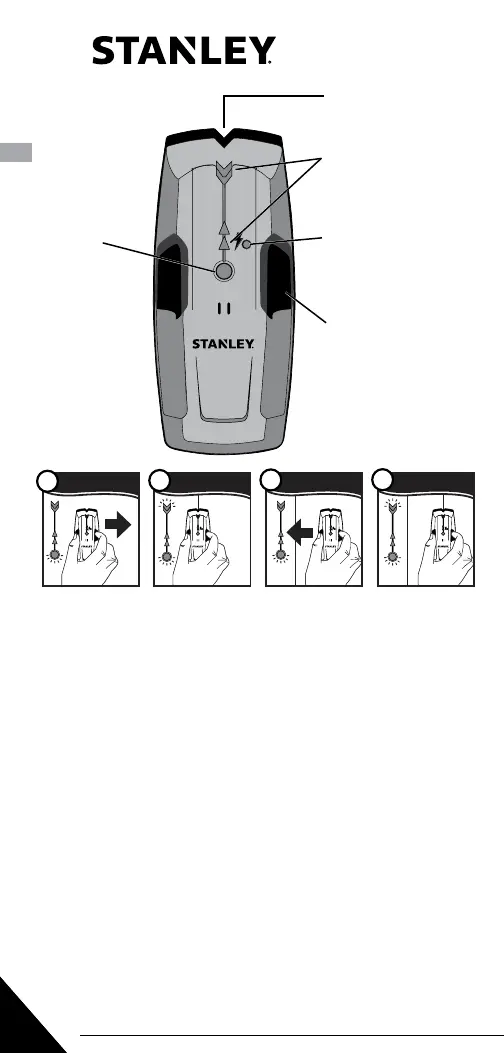 STANLEY

STANLEY