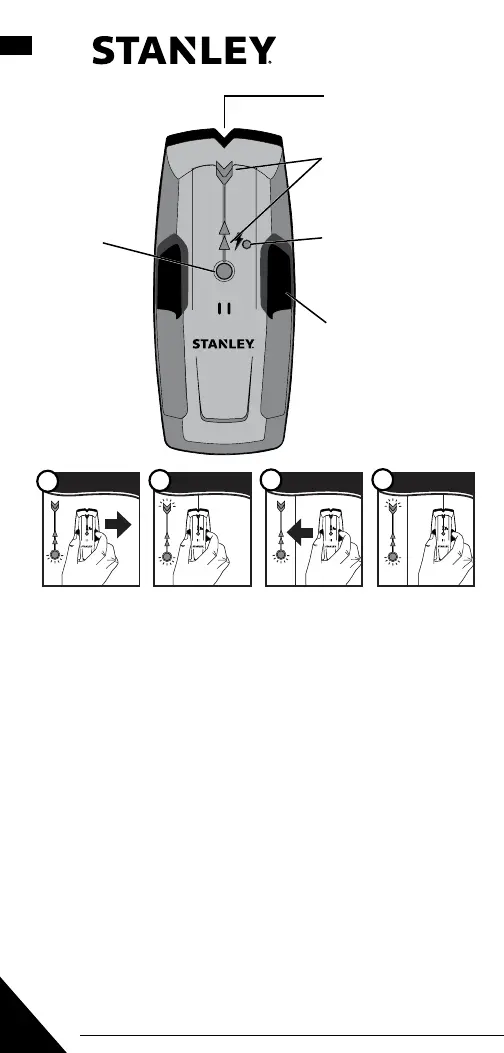 STANLEY

STANLEY