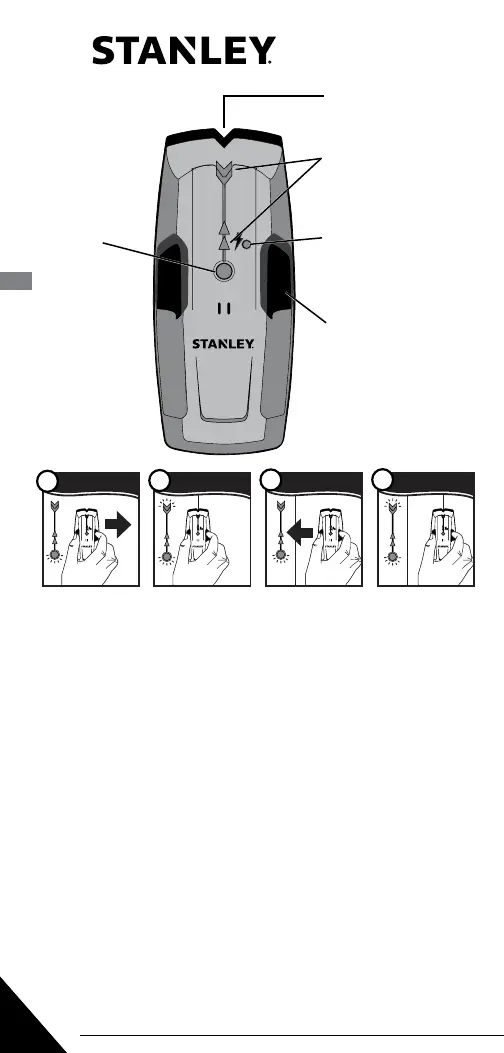 STANLEY

STANLEY