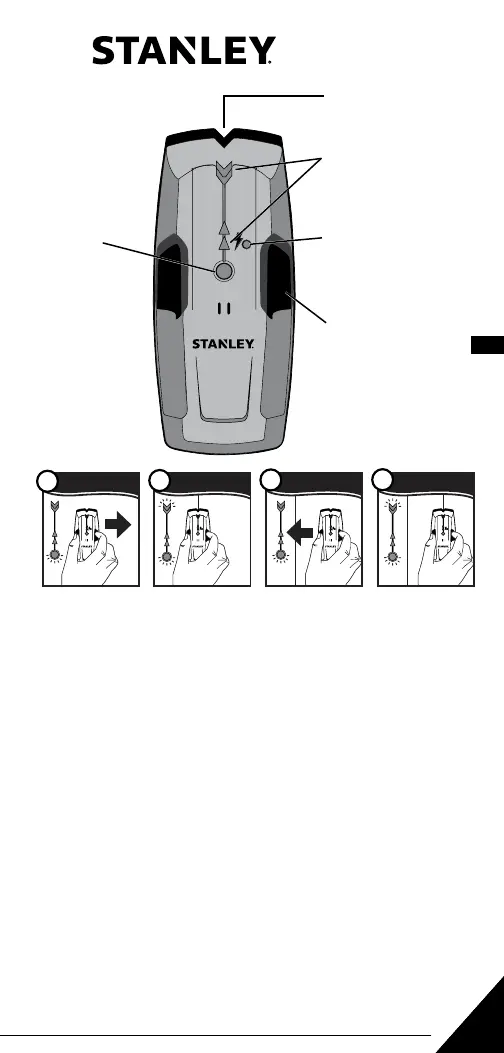 STANLEY

STANLEY