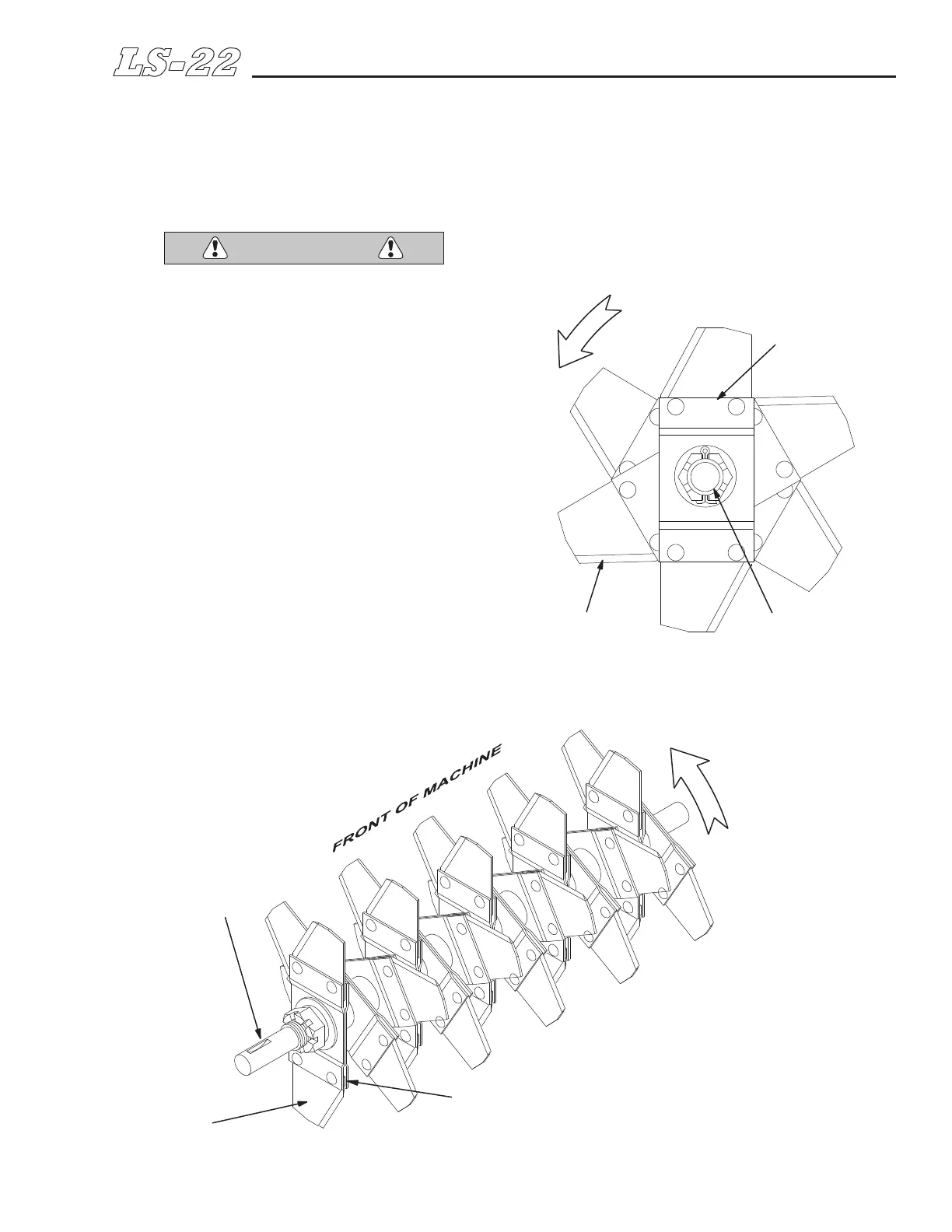 LS-22

FRONT OF MACHINE