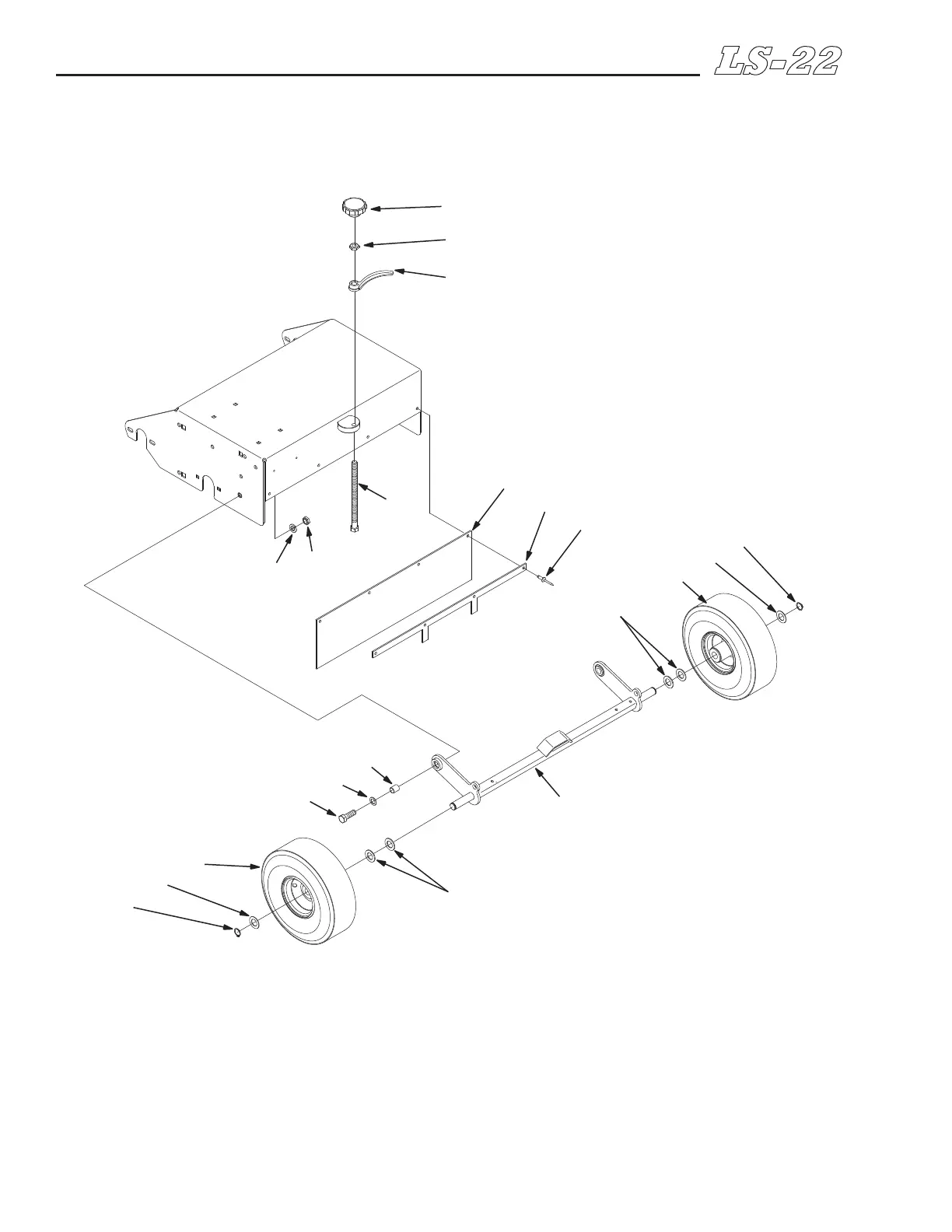 LS-22