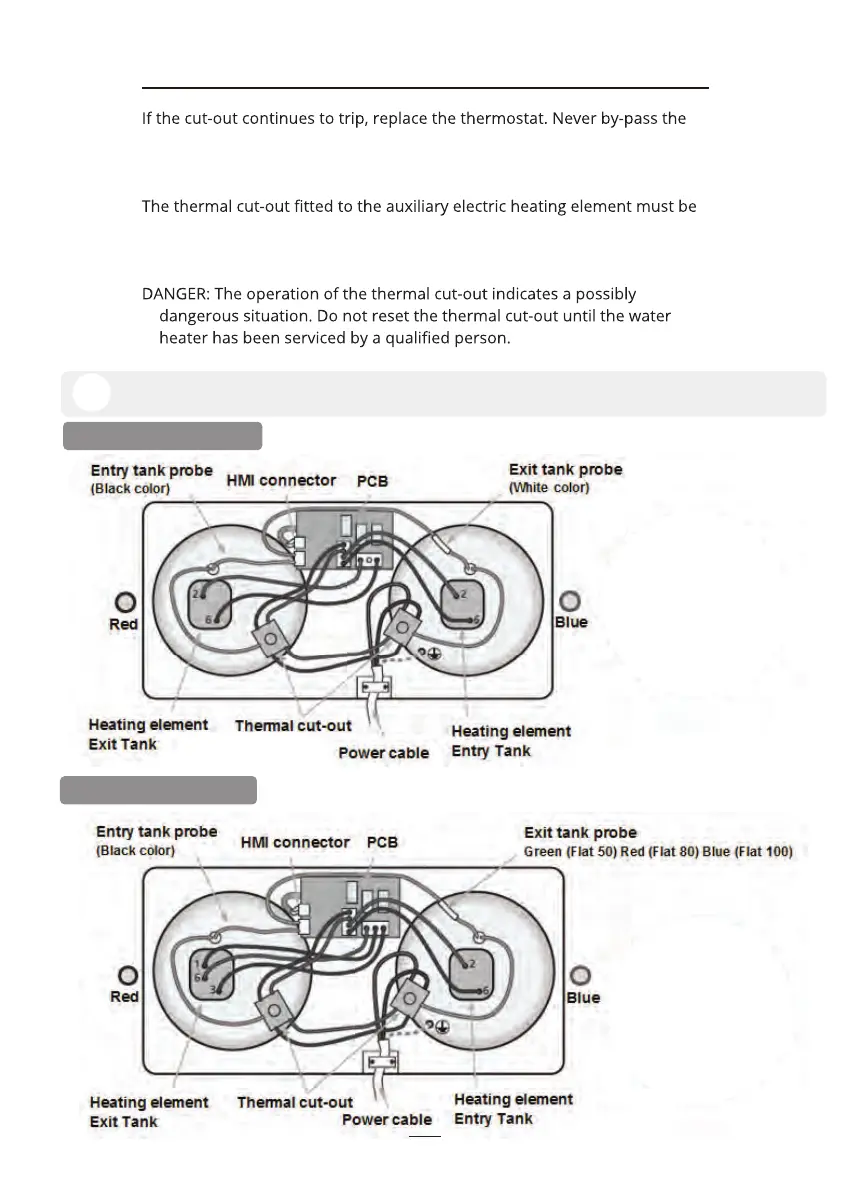 If the cut-out continues to trip, replace the thermostat. Never by-pass the

The thermal cut-out fitted to the auxiliary electric heating element must be

DANGER: The operation of the thermal cut-out indicates a possibly dangerous situation. Do not reset the thermal cut-out until the water heater has been serviced by a qualified person.

Entry tank probe
(Black color)
HMI connector
PCB
Exit tank probe
(White color)
2
6
2
6
Red
Blue
Heating element
Exit Tank
Thermal cut-out
Power cable
Heating element
Entry Tank

Entry tank probe
(Black color)
HMI connector
PCB
Exit tank probe
Green (Flat 50) Red (Flat 80) Blue (Flat 100)
1
6
3
2
6
Red
Blue
Heating element
Exit Tank
Thermal cut-out
Power cable
Heating element
Entry Tank