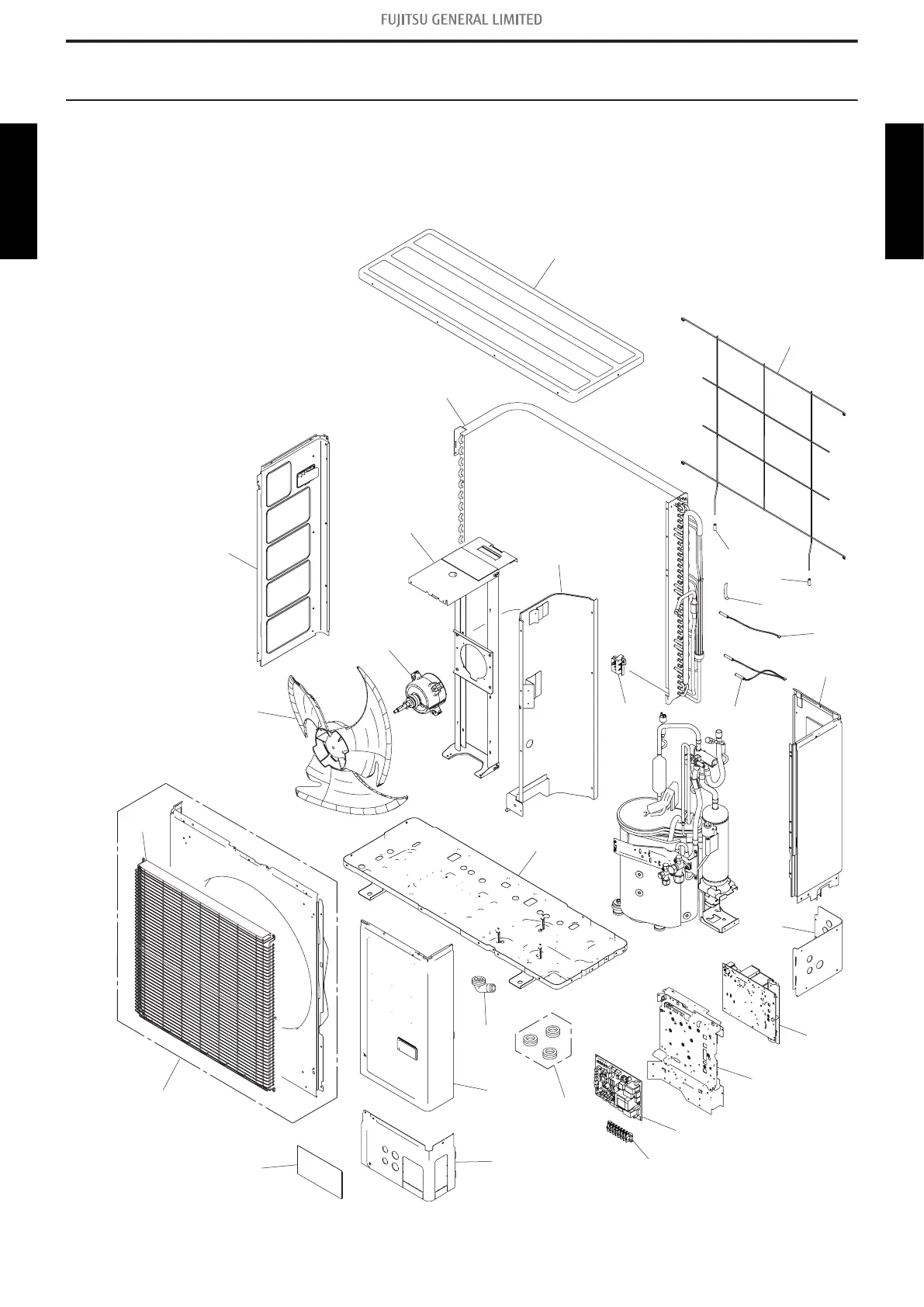 FUJITSU GENERAL LIMITED