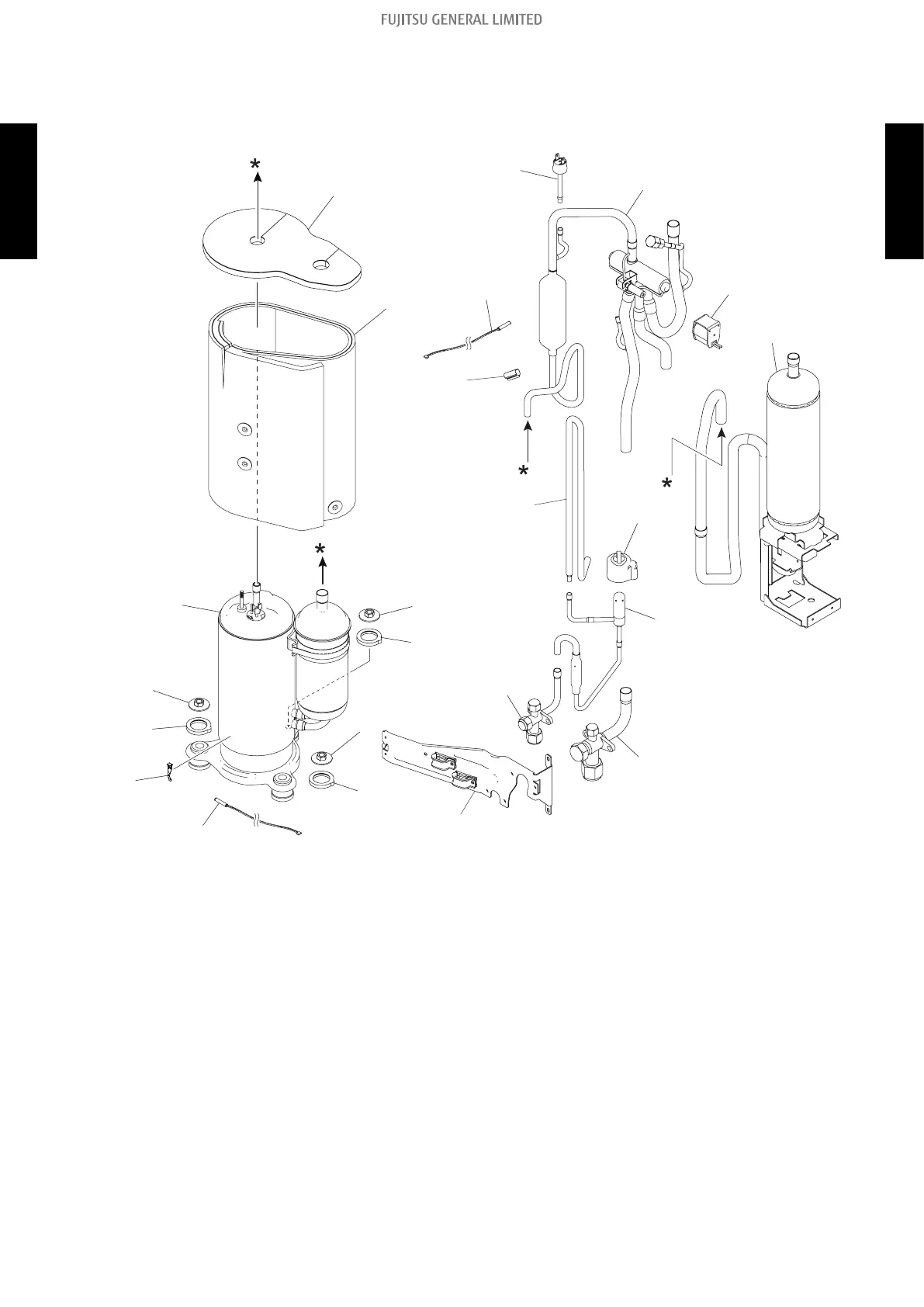 FUJITSU GENERAL LIMITED

*

*

*

*