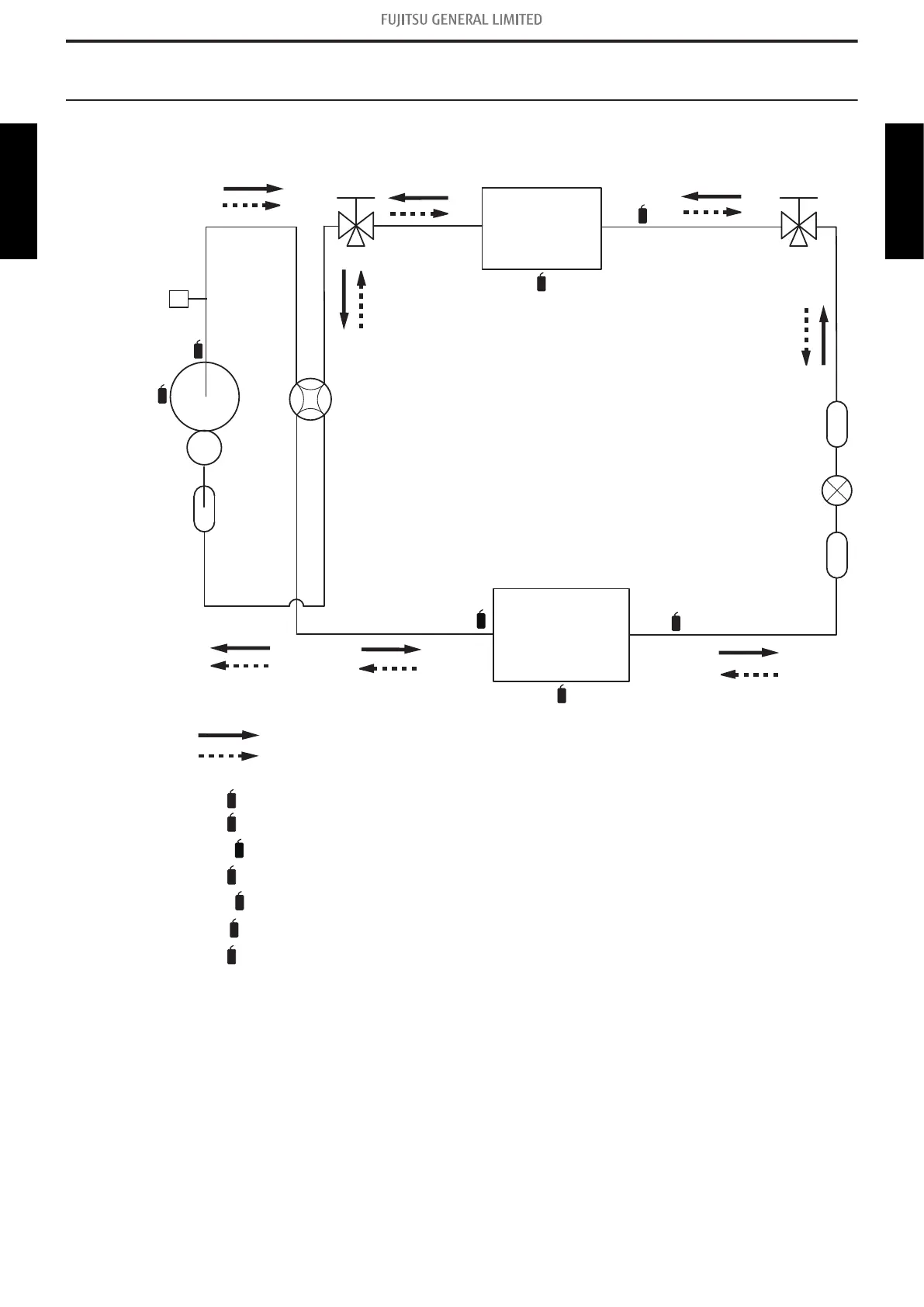 FUJITSU GENERAL LIMITED