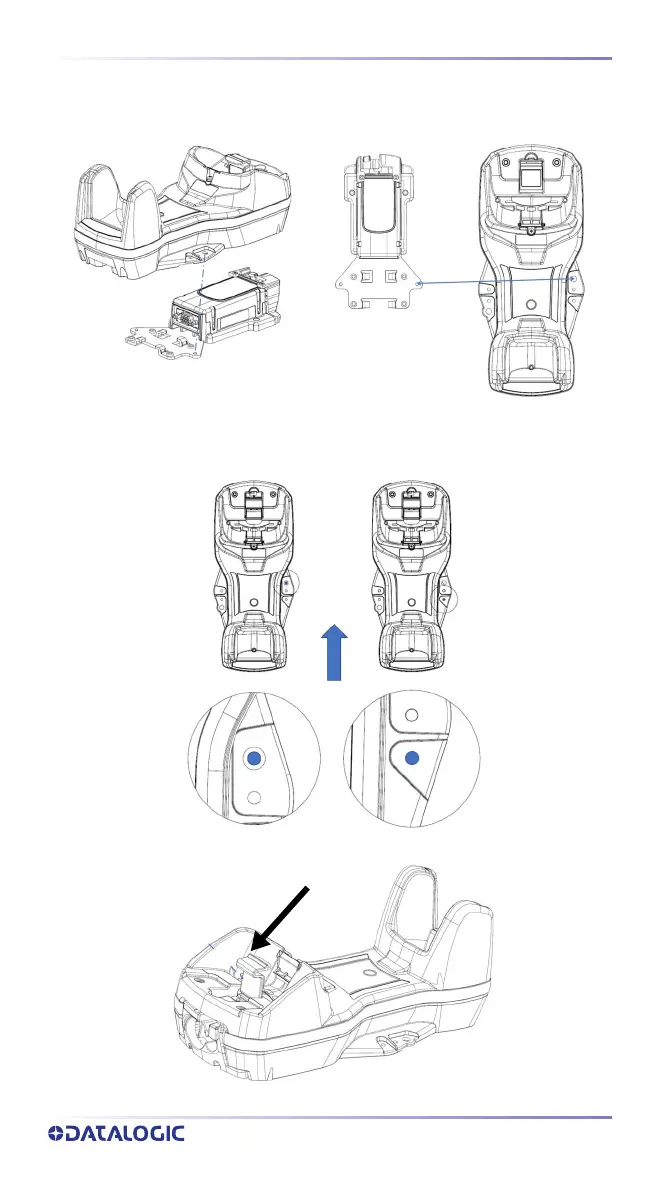 DATALOGIC