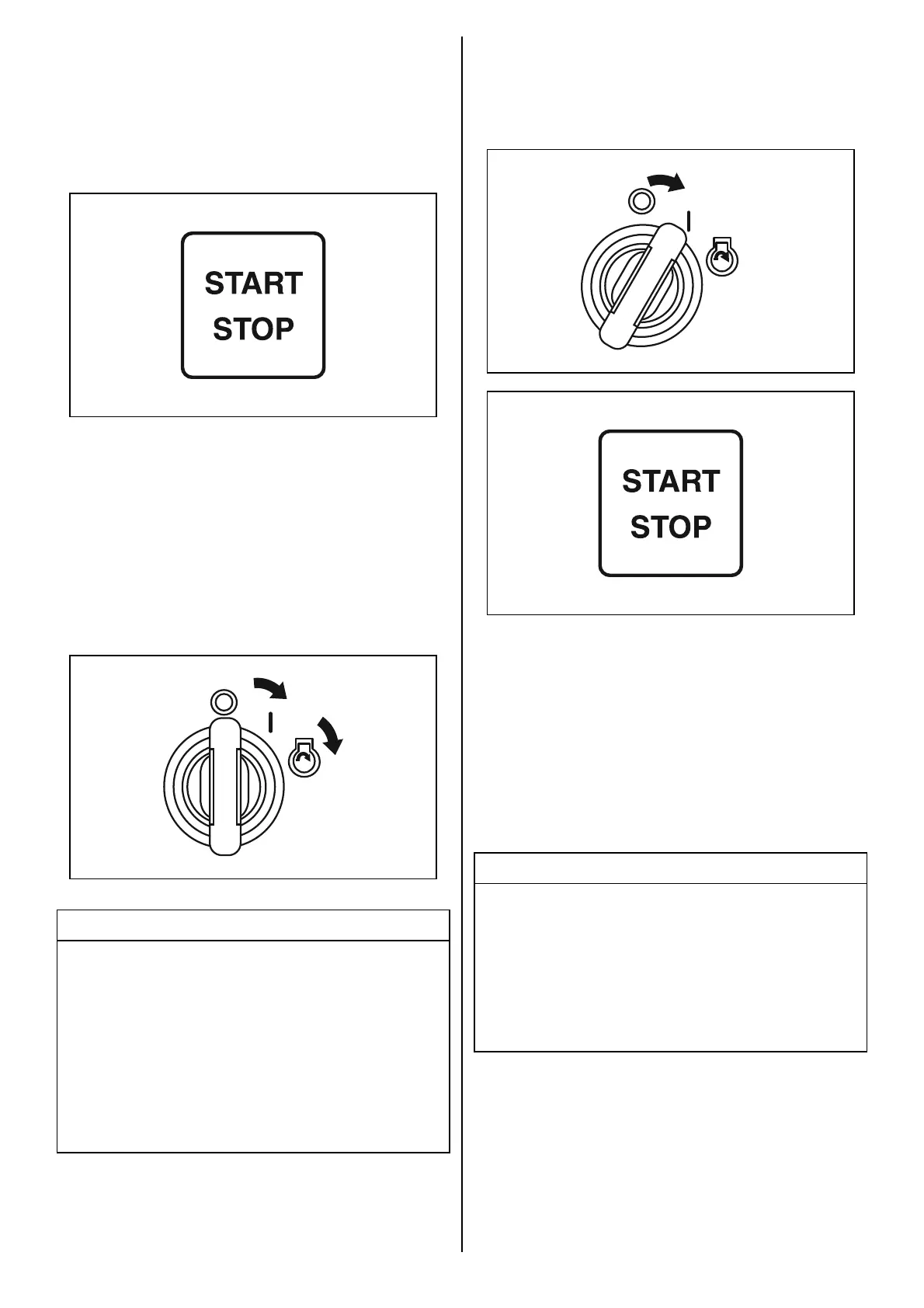 START
STOP

START
STOP