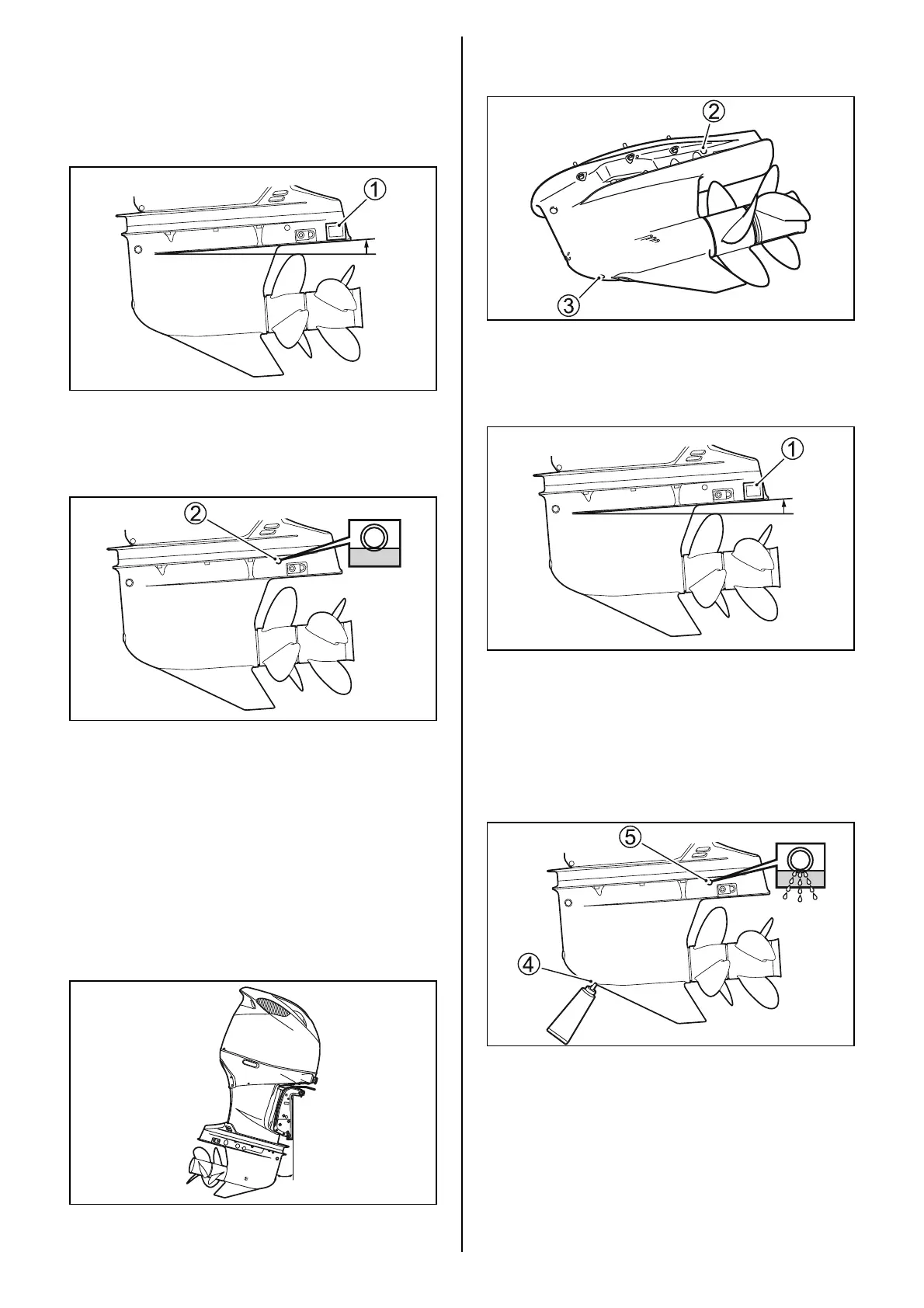 ①

②

②

③

①

⑤

④