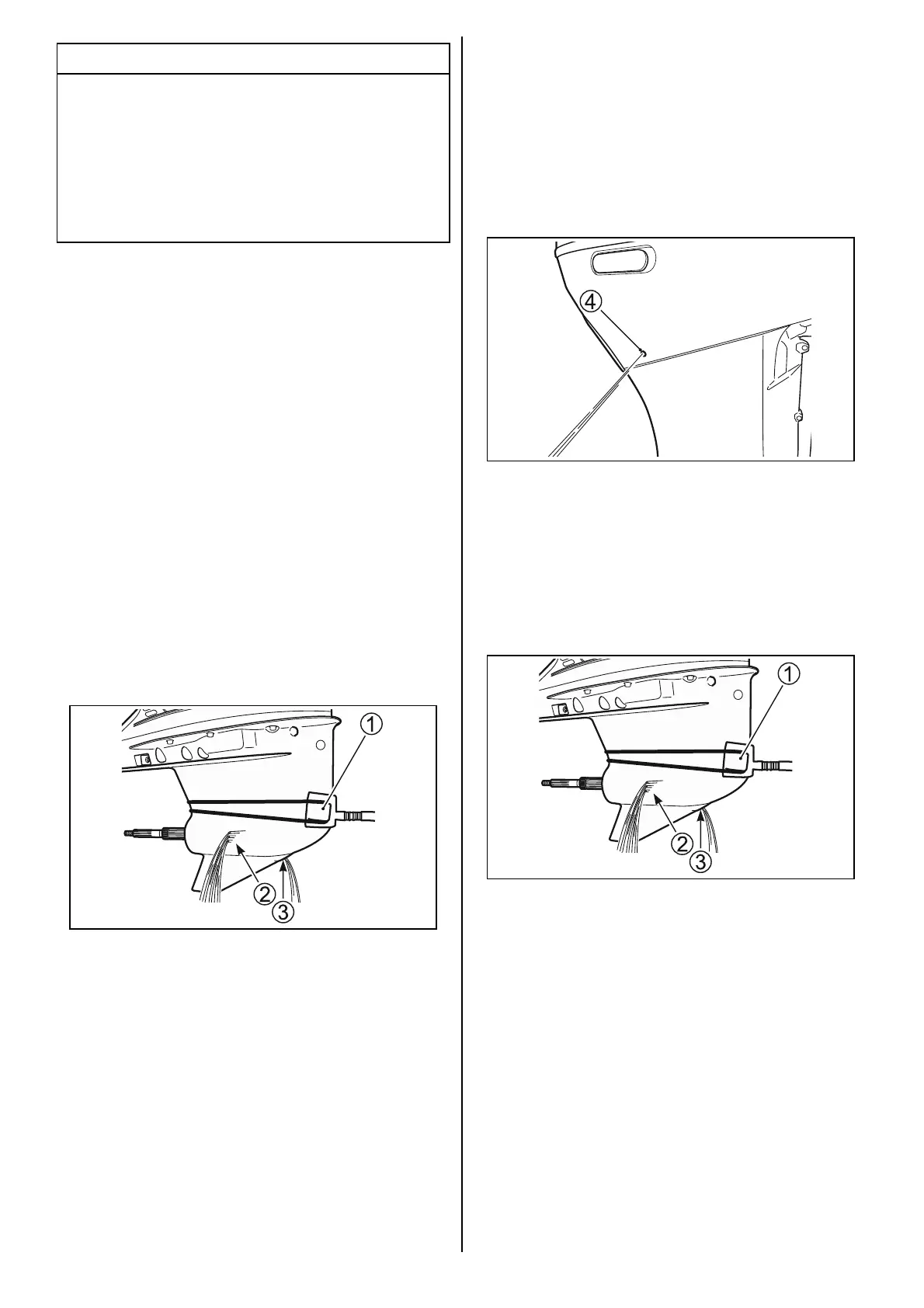 ④

①

②

③

①

②

③