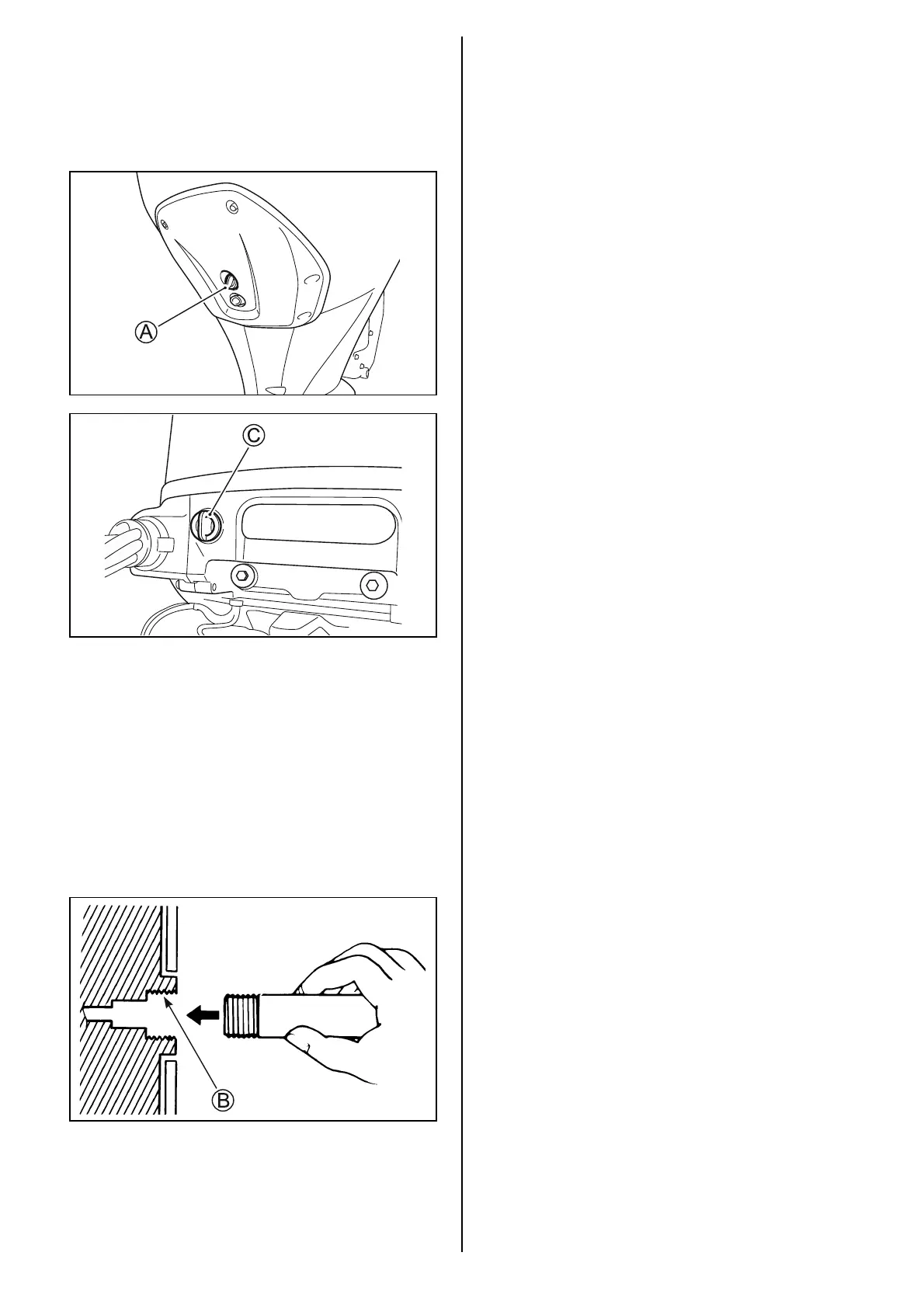 A

C

B