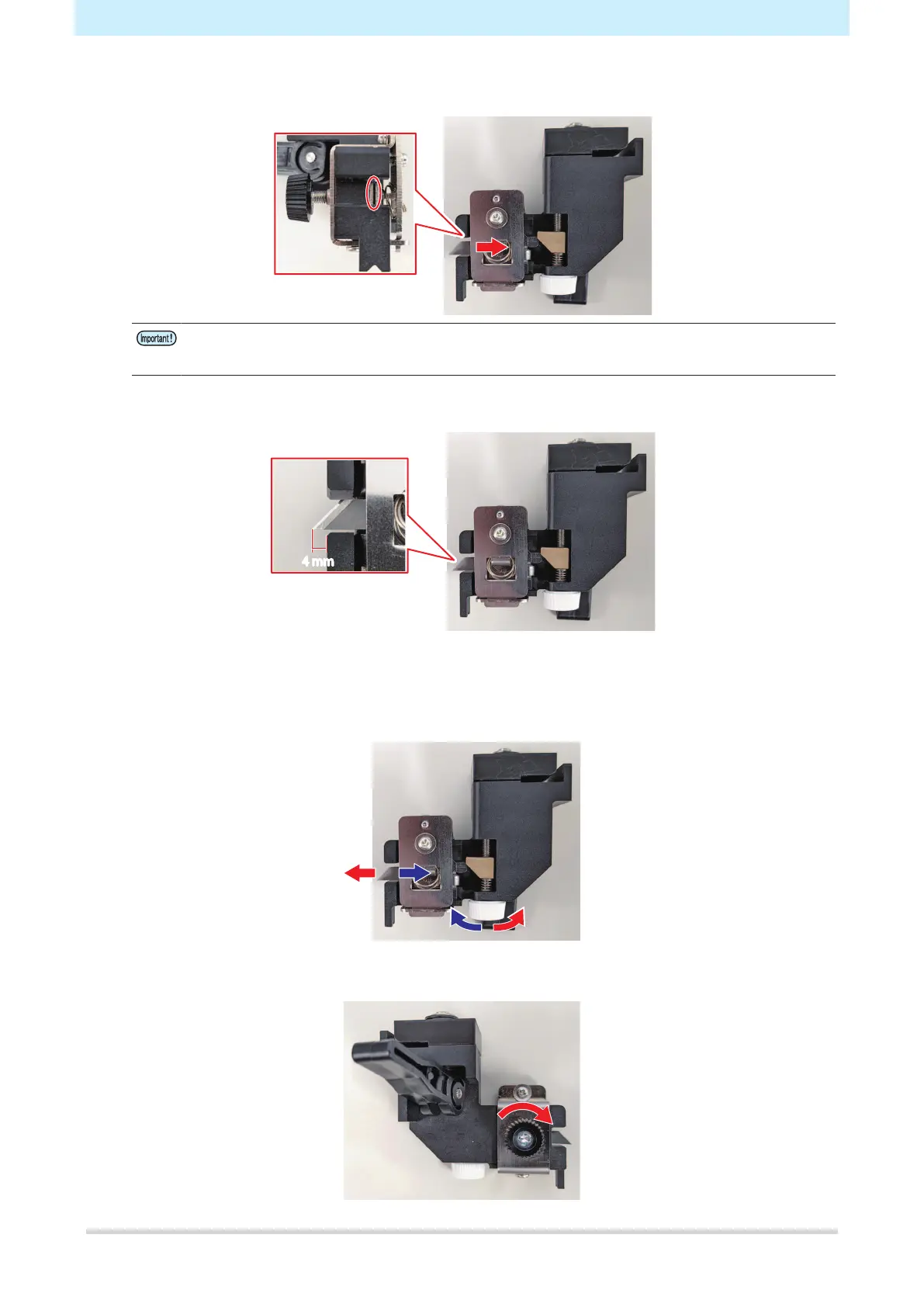 Important!

4 mm