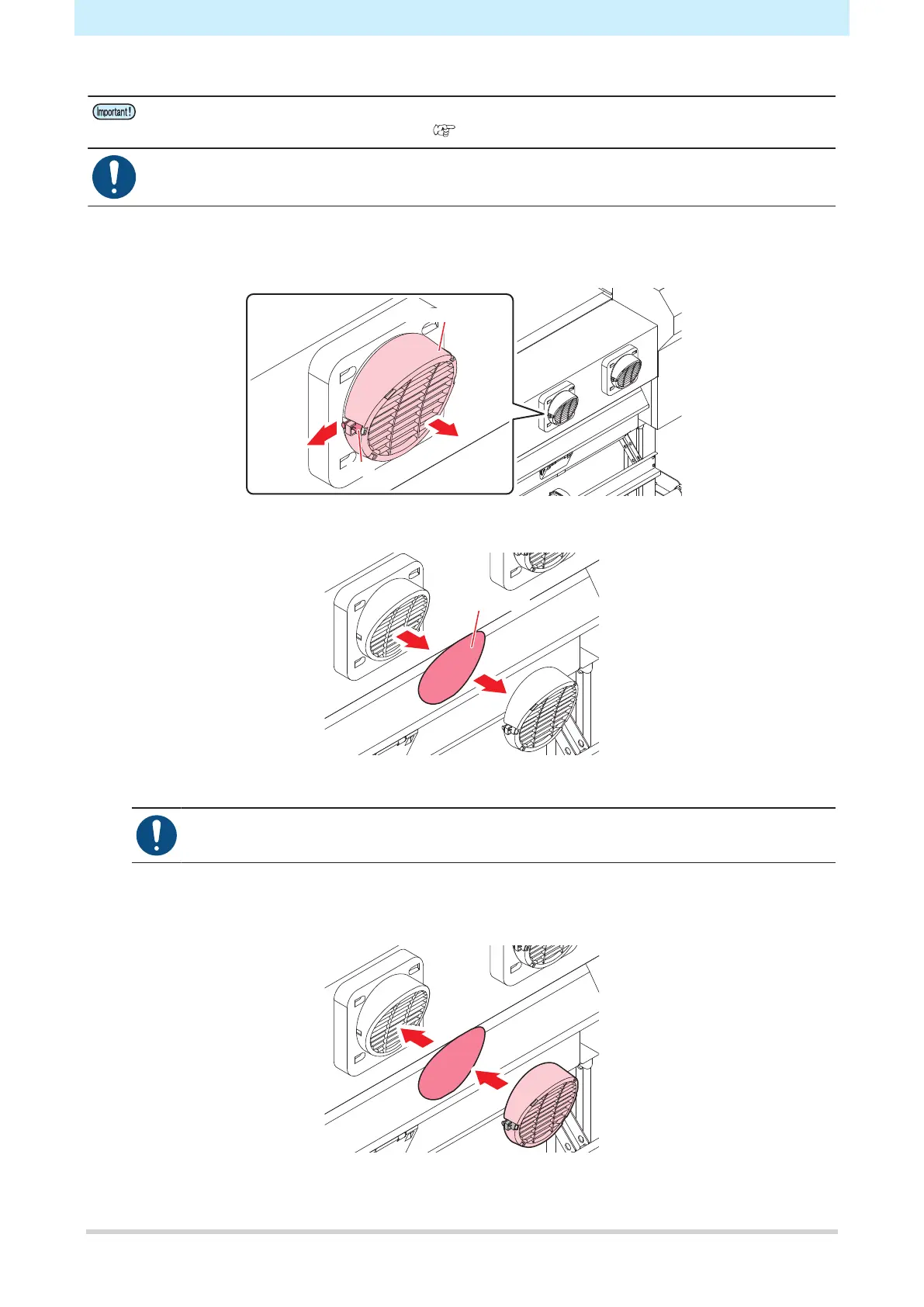 Important!