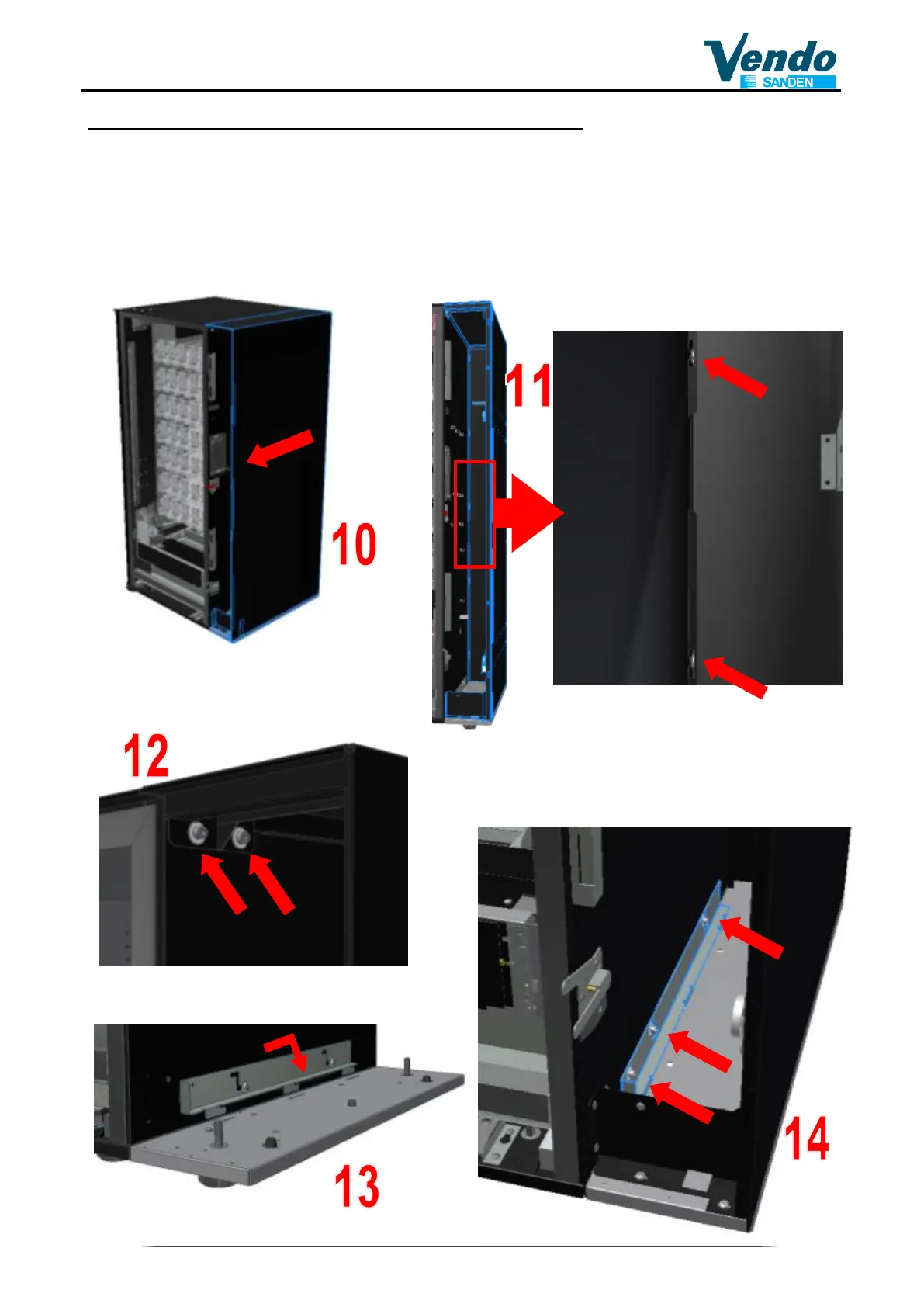 Vendo
SANDEN

10

11

12

13

14