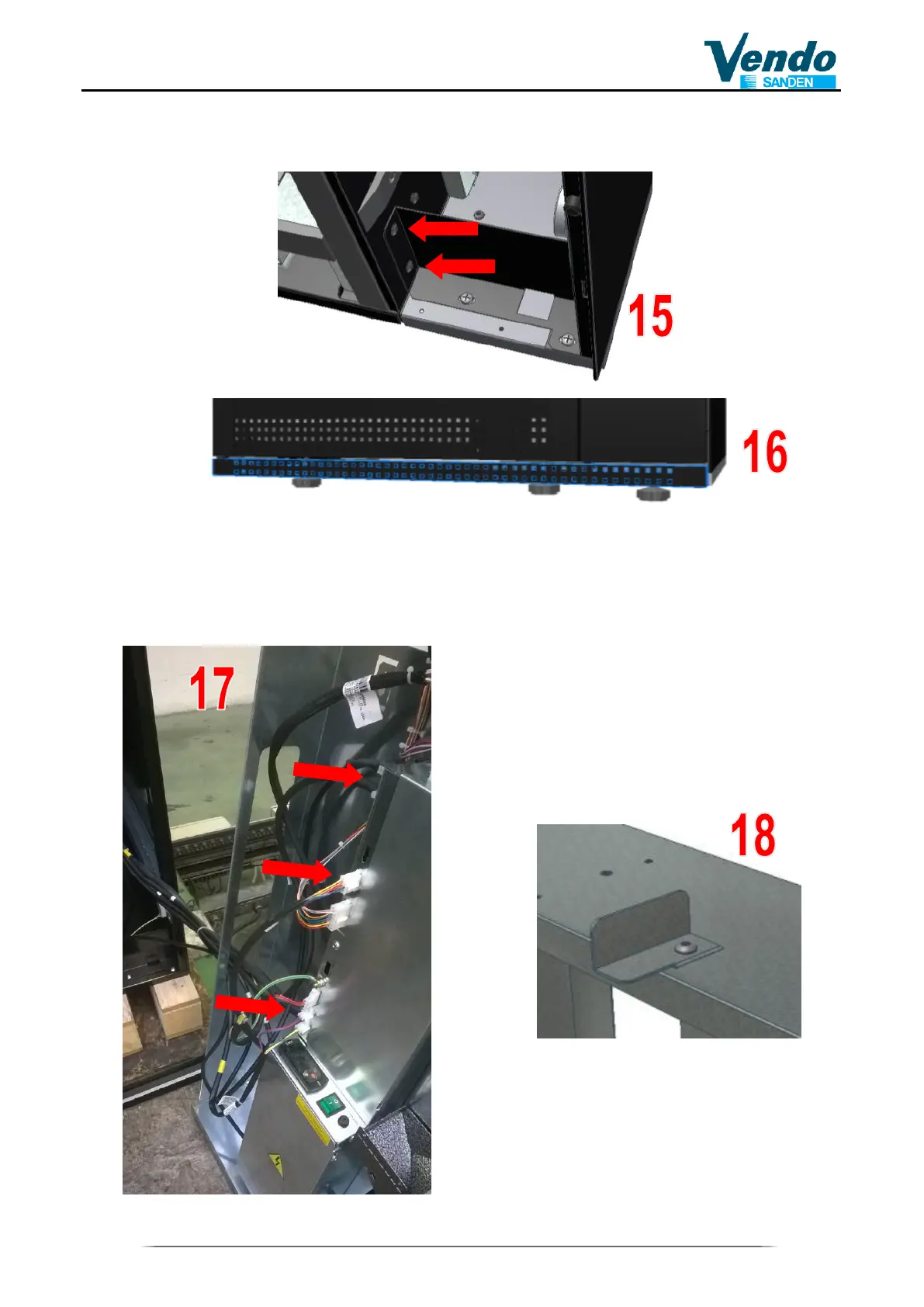 Vendo
SANDEN

15

16

17

18