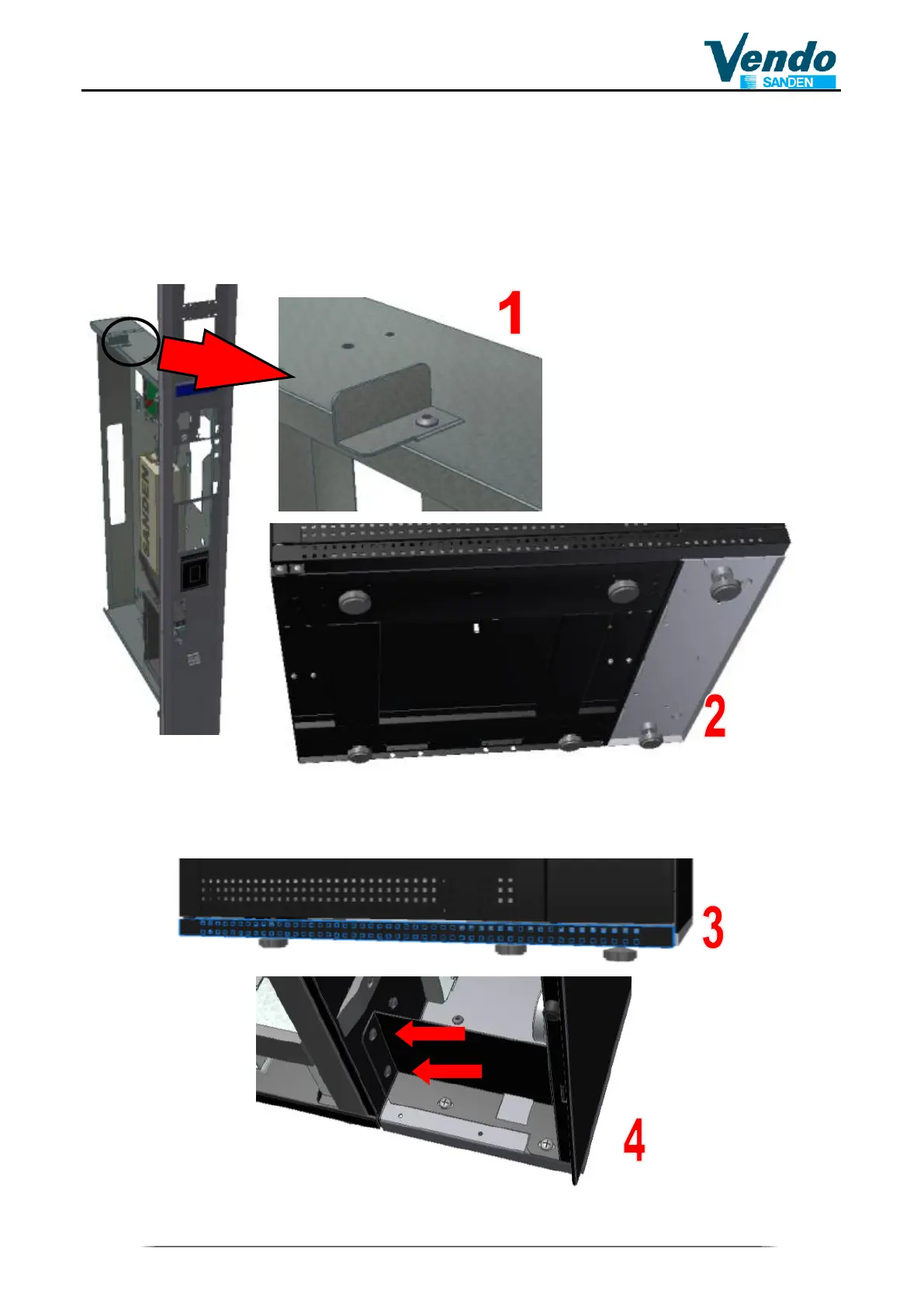 Vendo
SANDEN

1

SANDEN

2

3

4