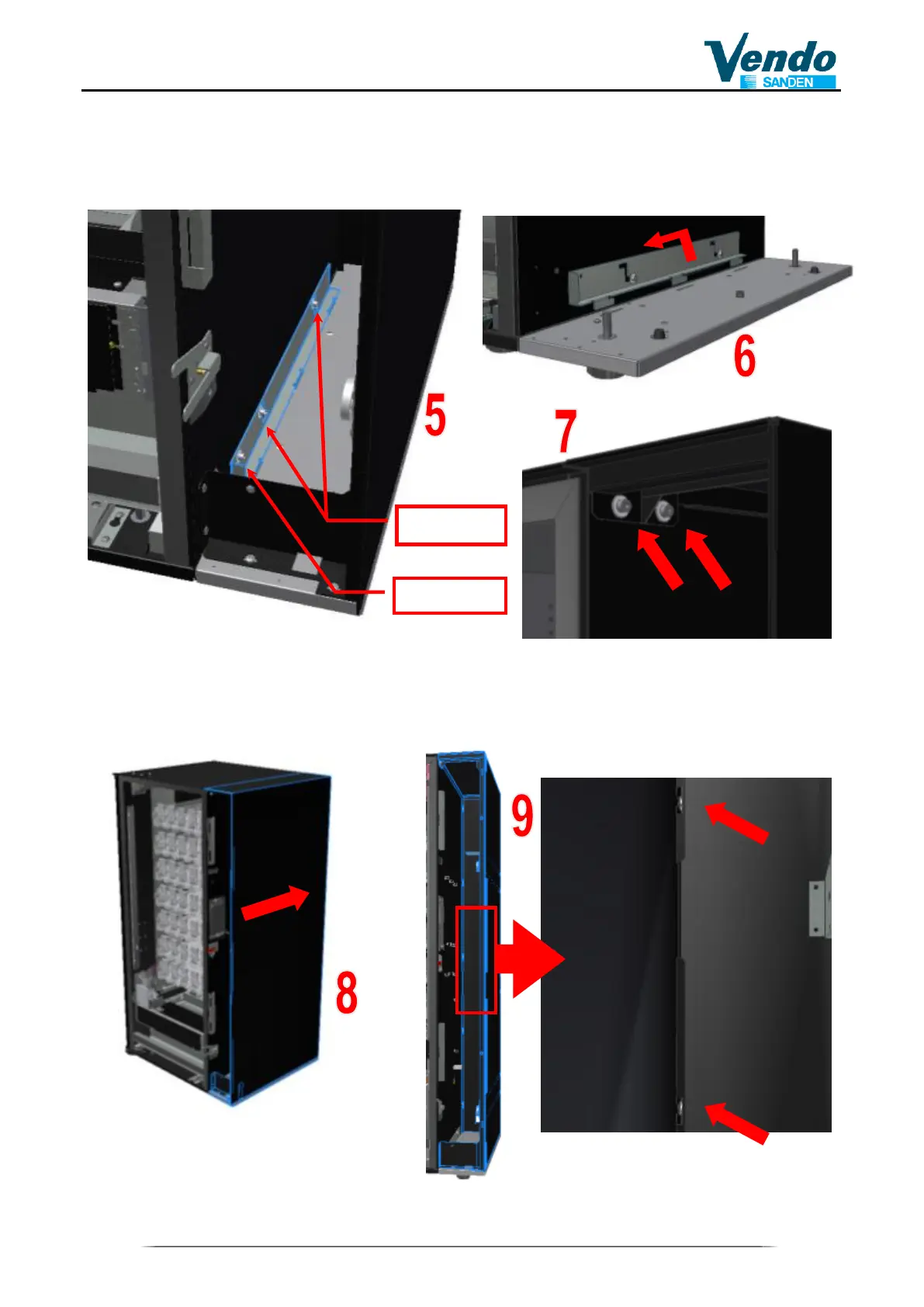 Vendo SANDEN

5

6

7

8

9