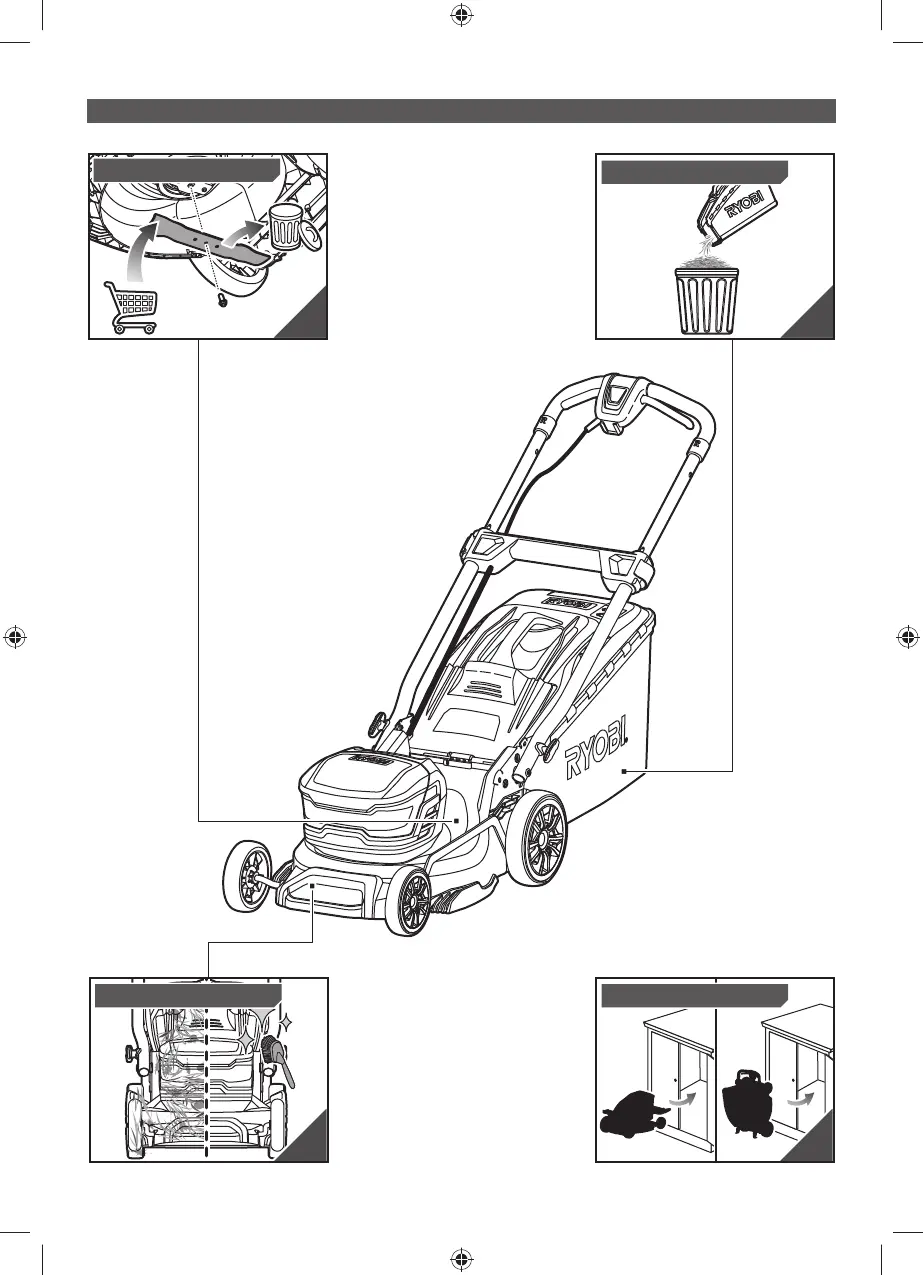 RYOBI

RYOBI

RYOBI

RYOBI