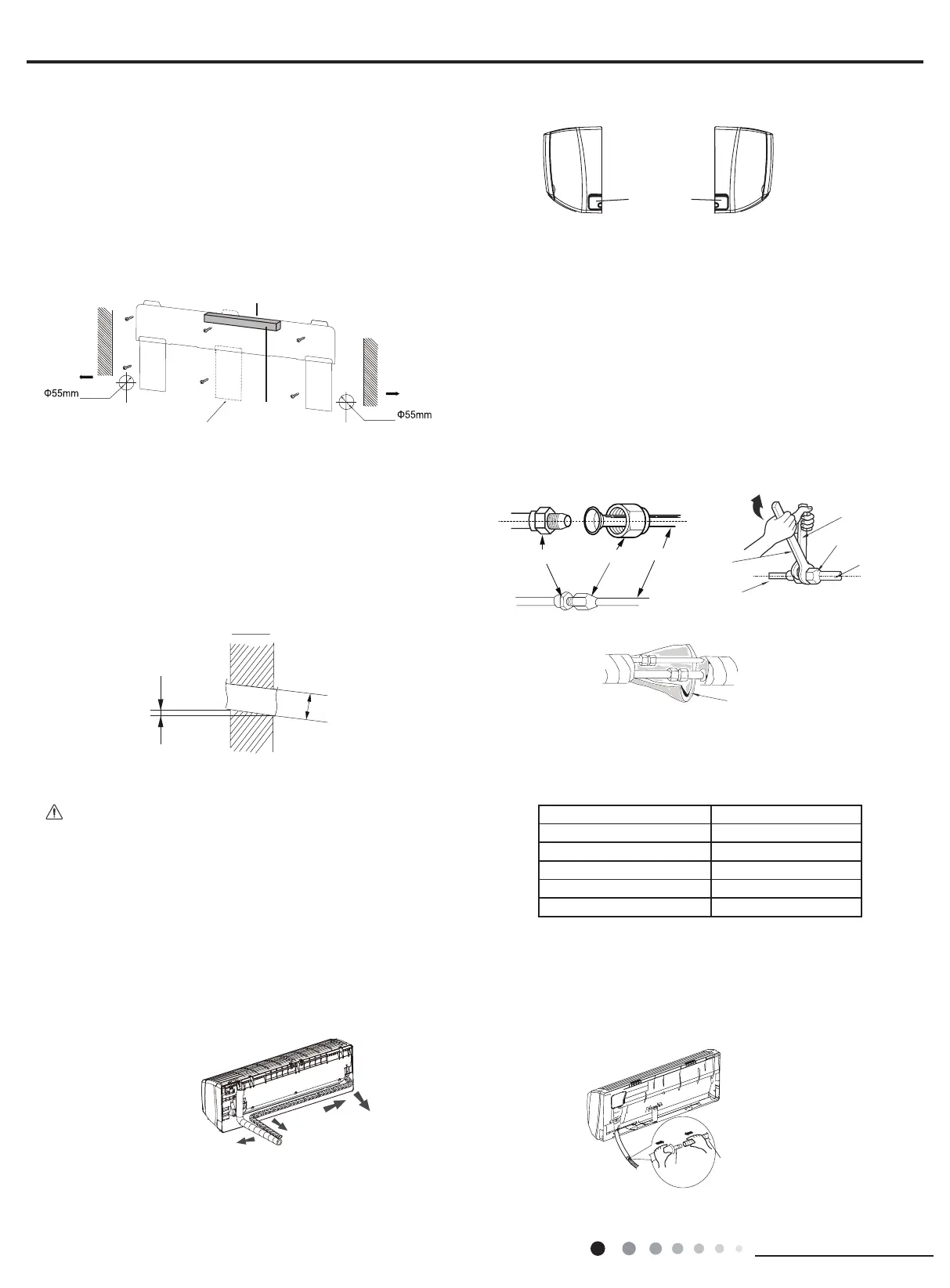 Φ55mm

Φ55mm