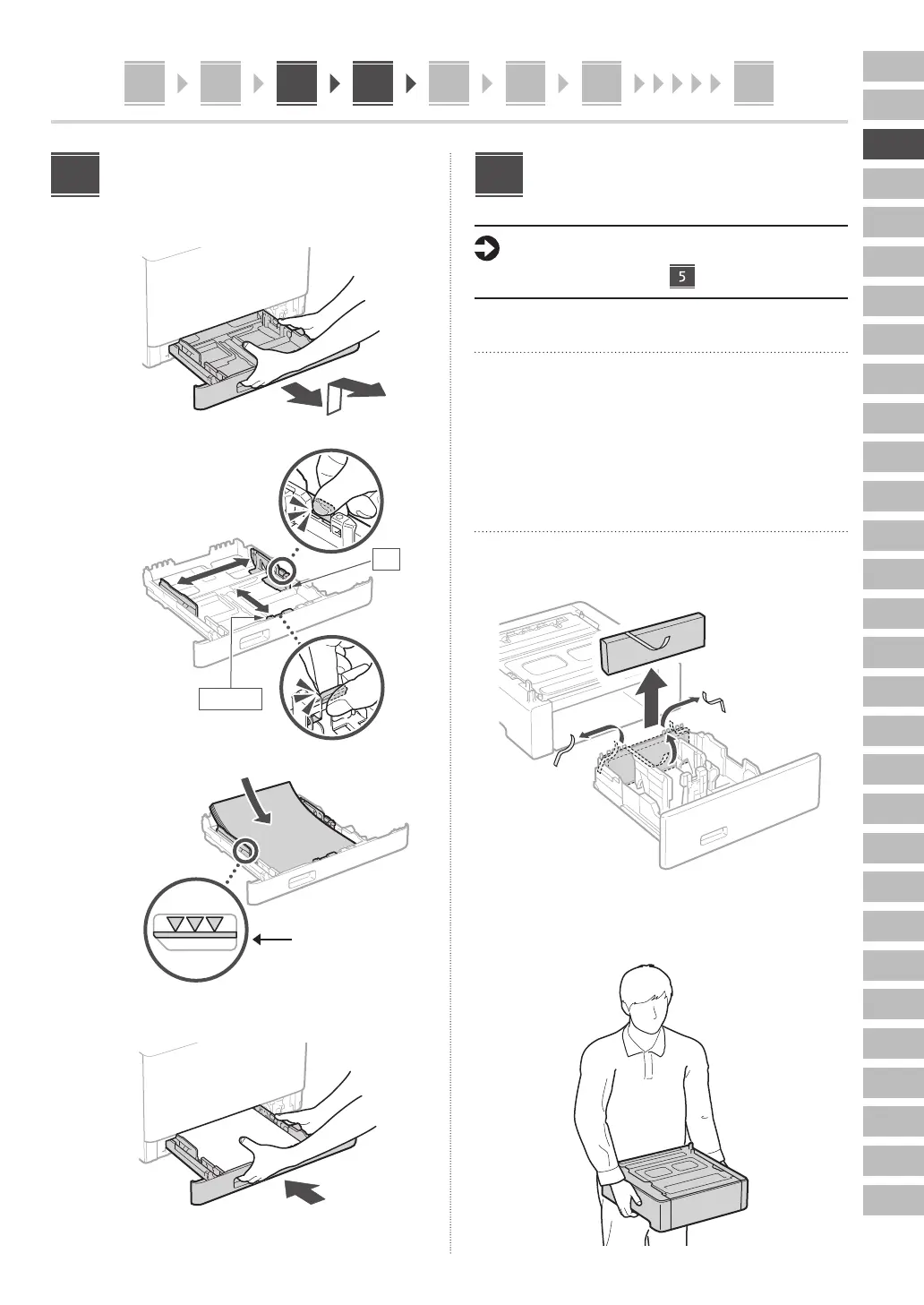 5