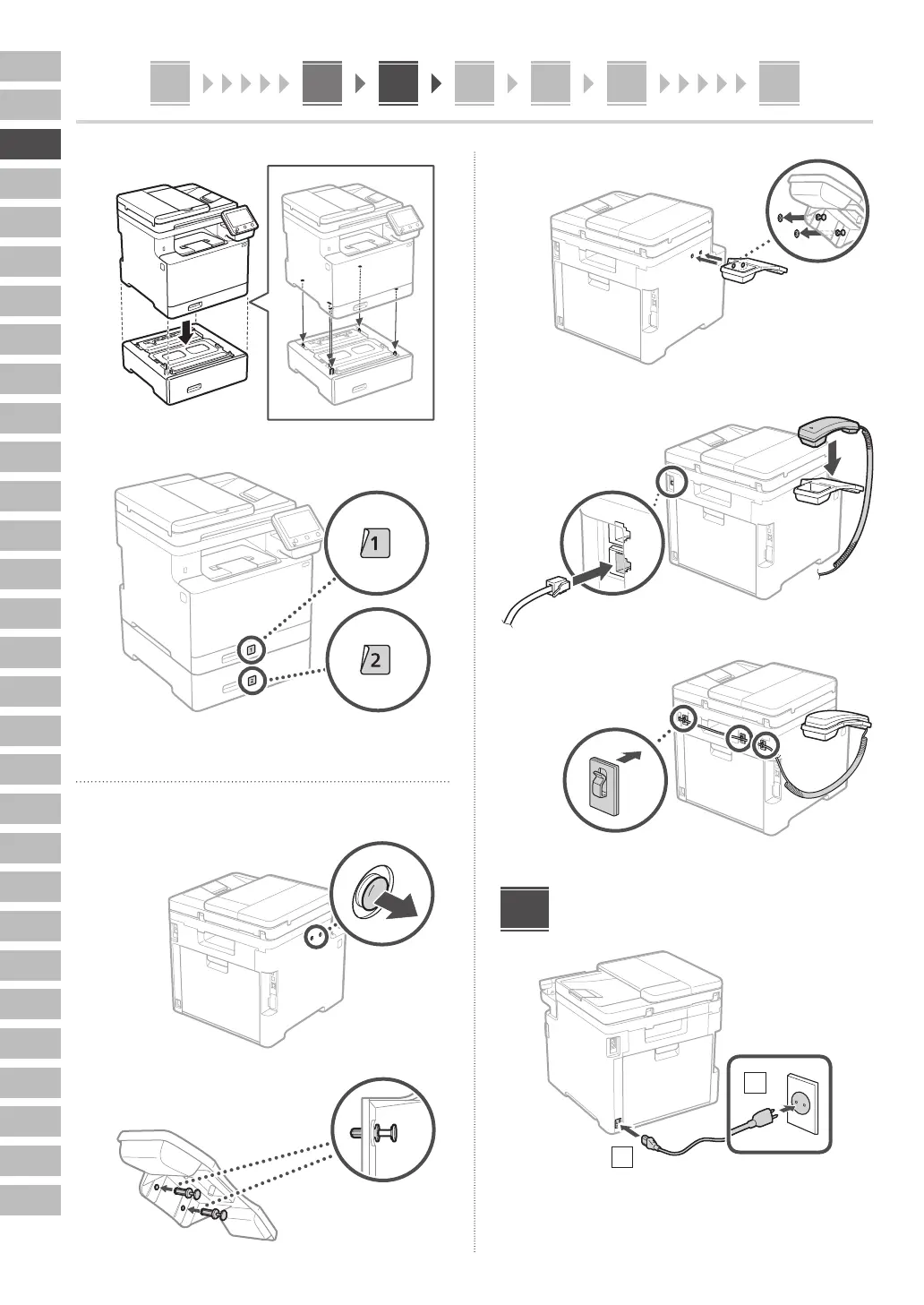 1

2