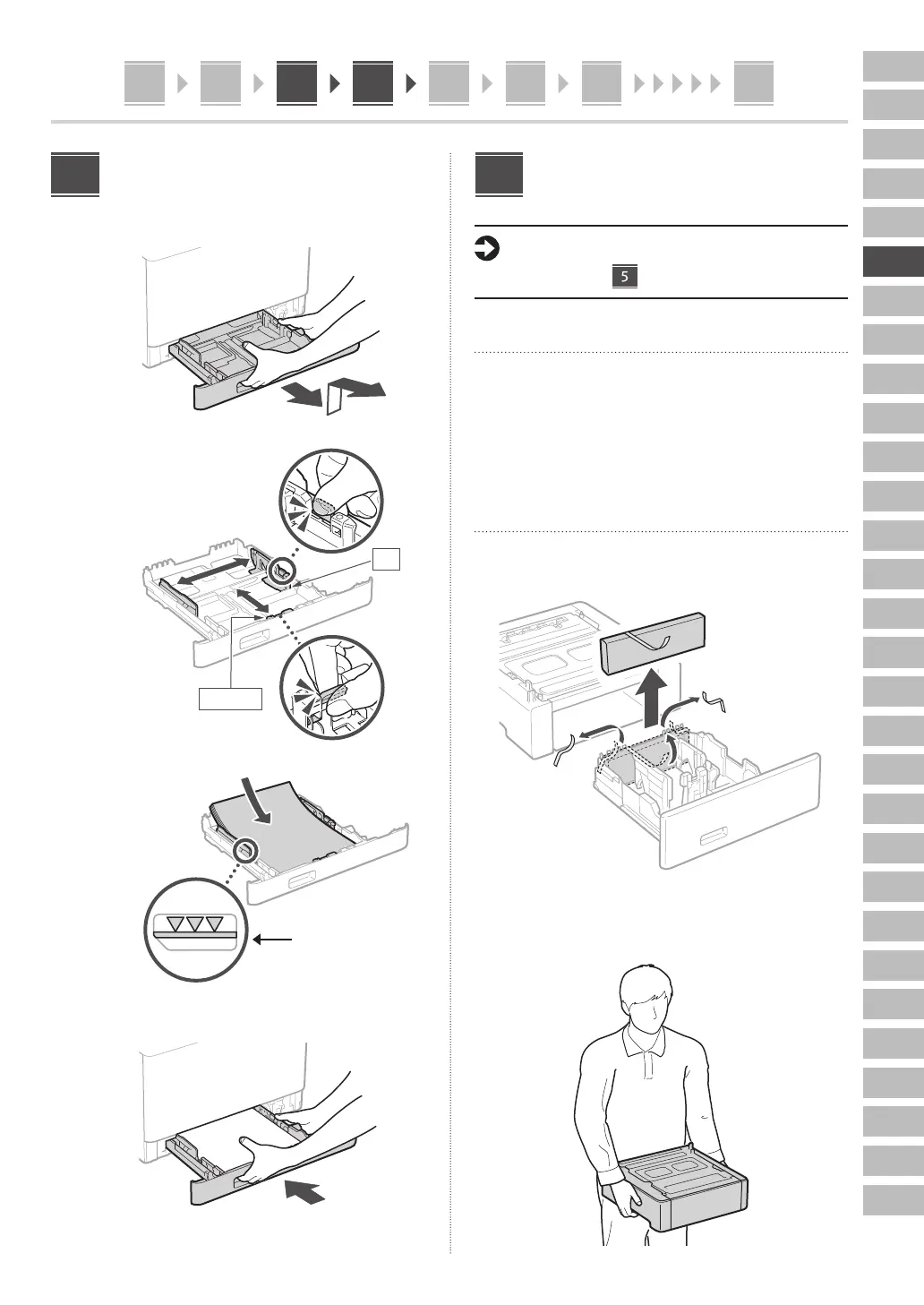 5