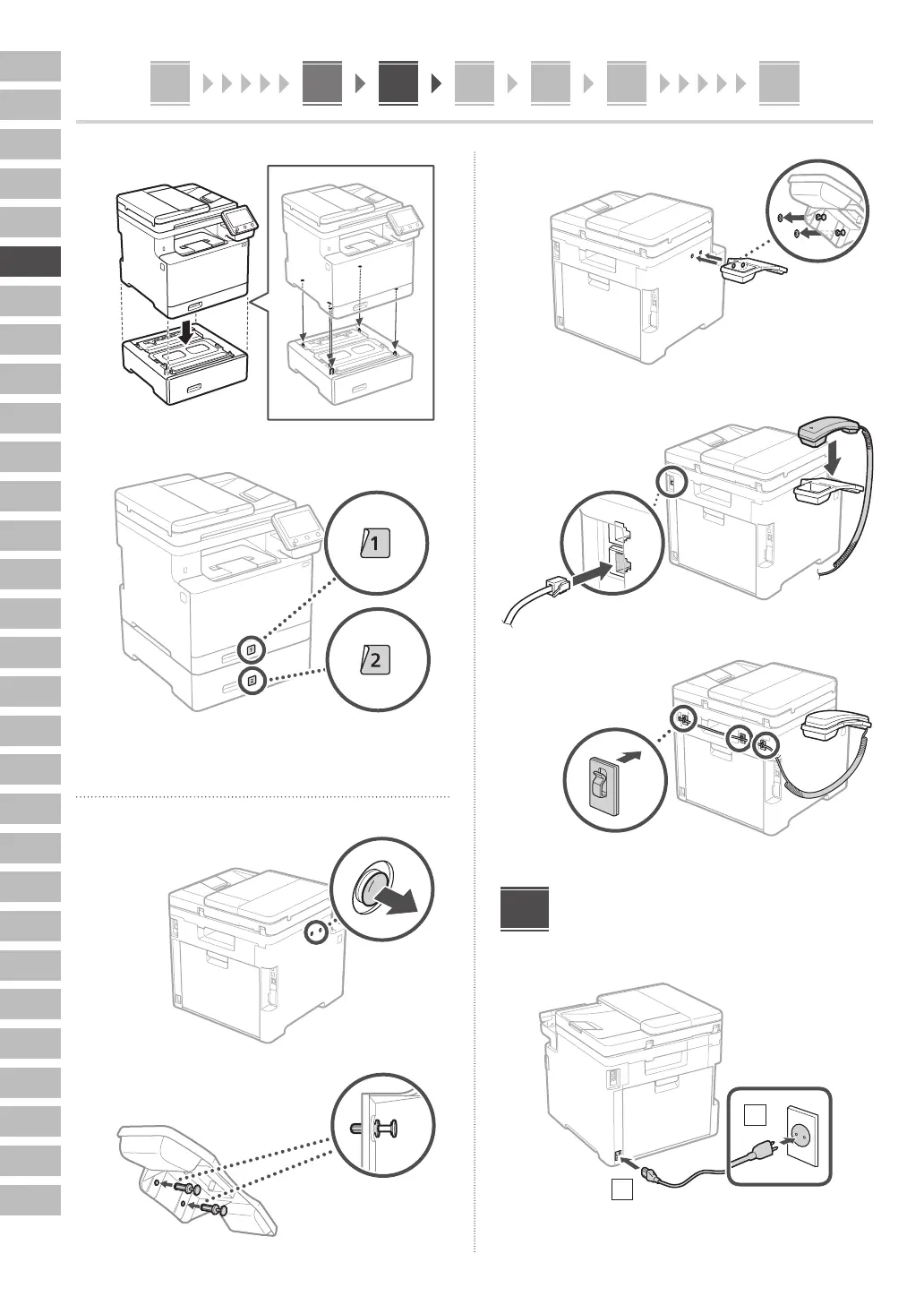 1

2