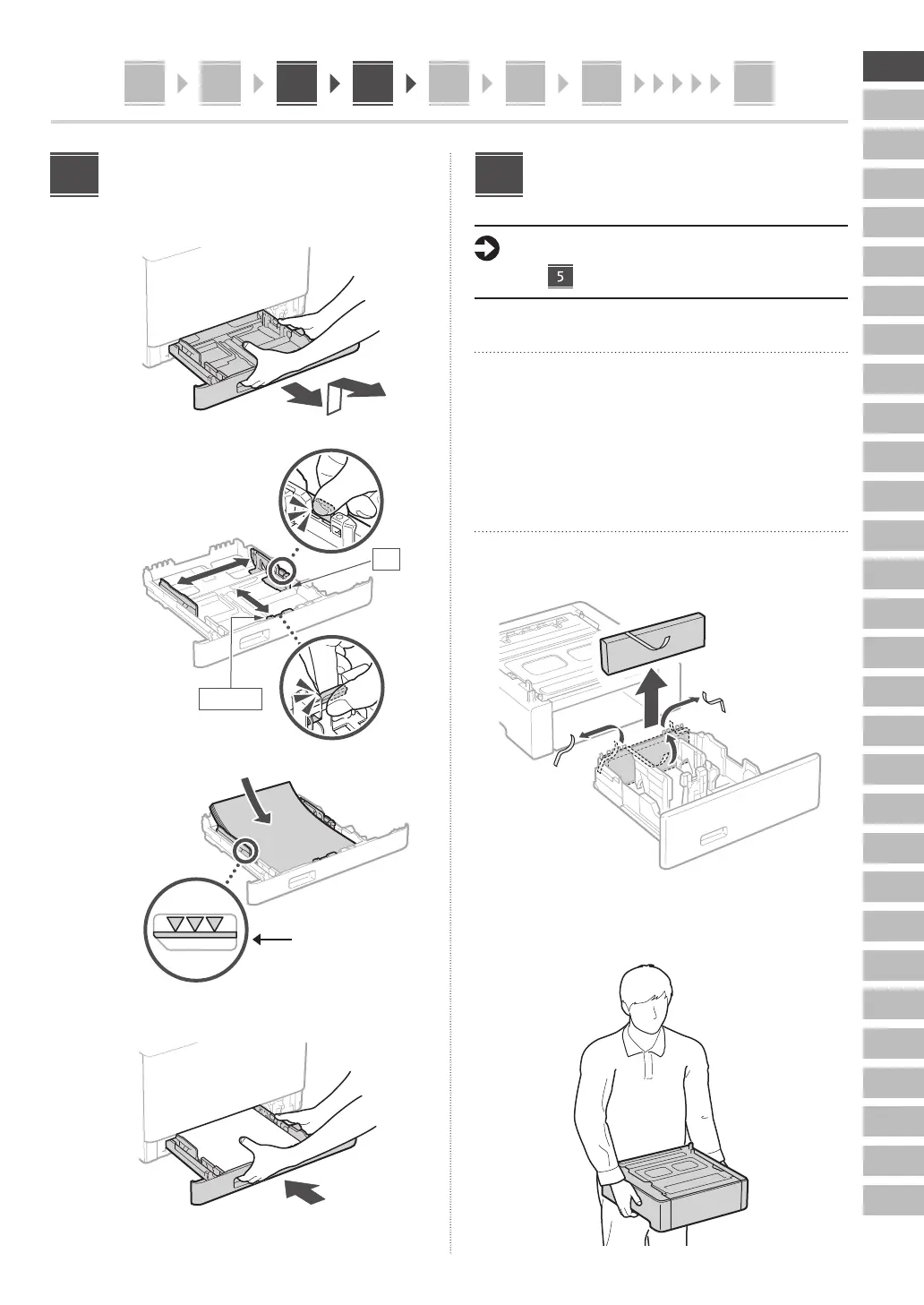 5