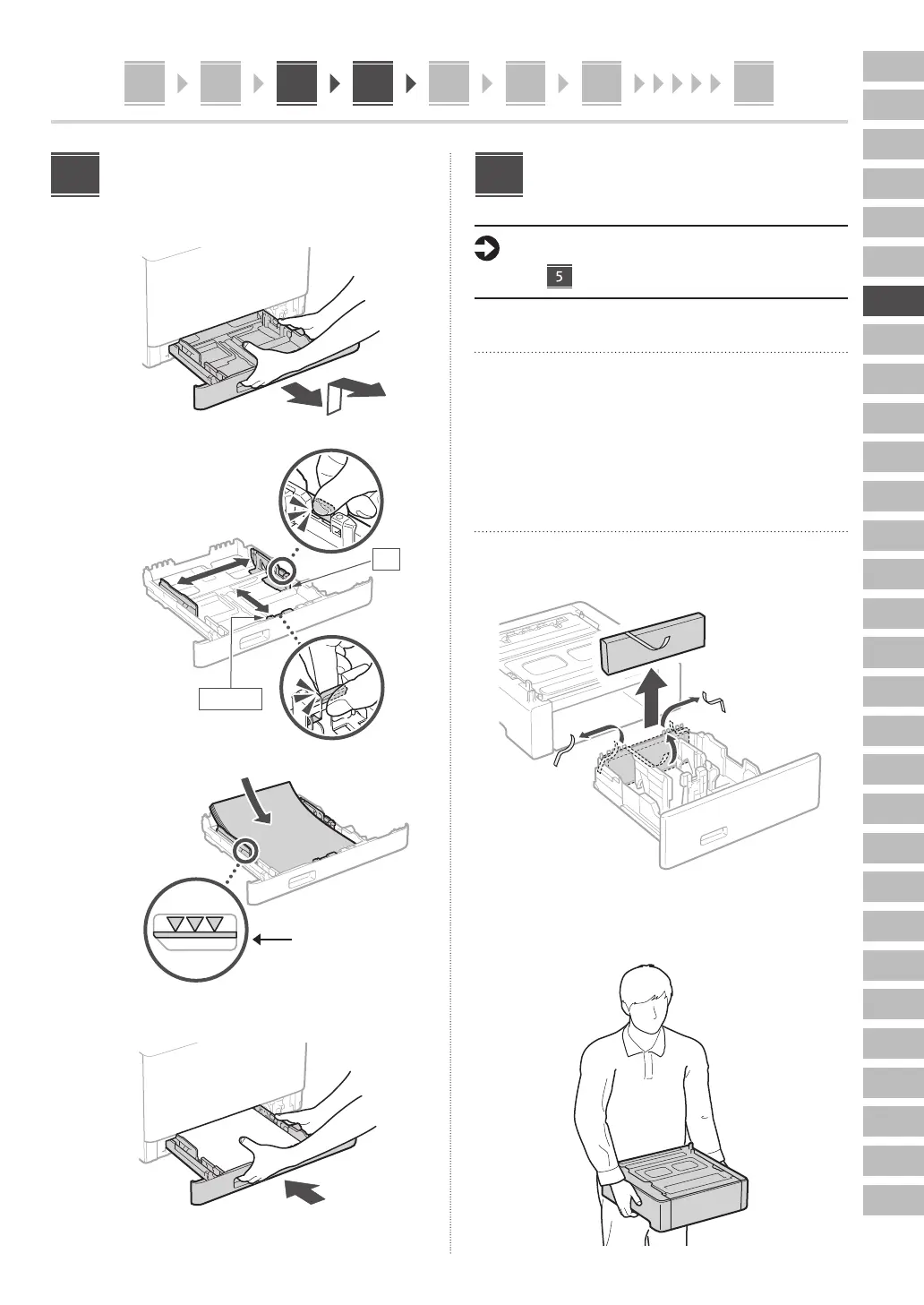 5