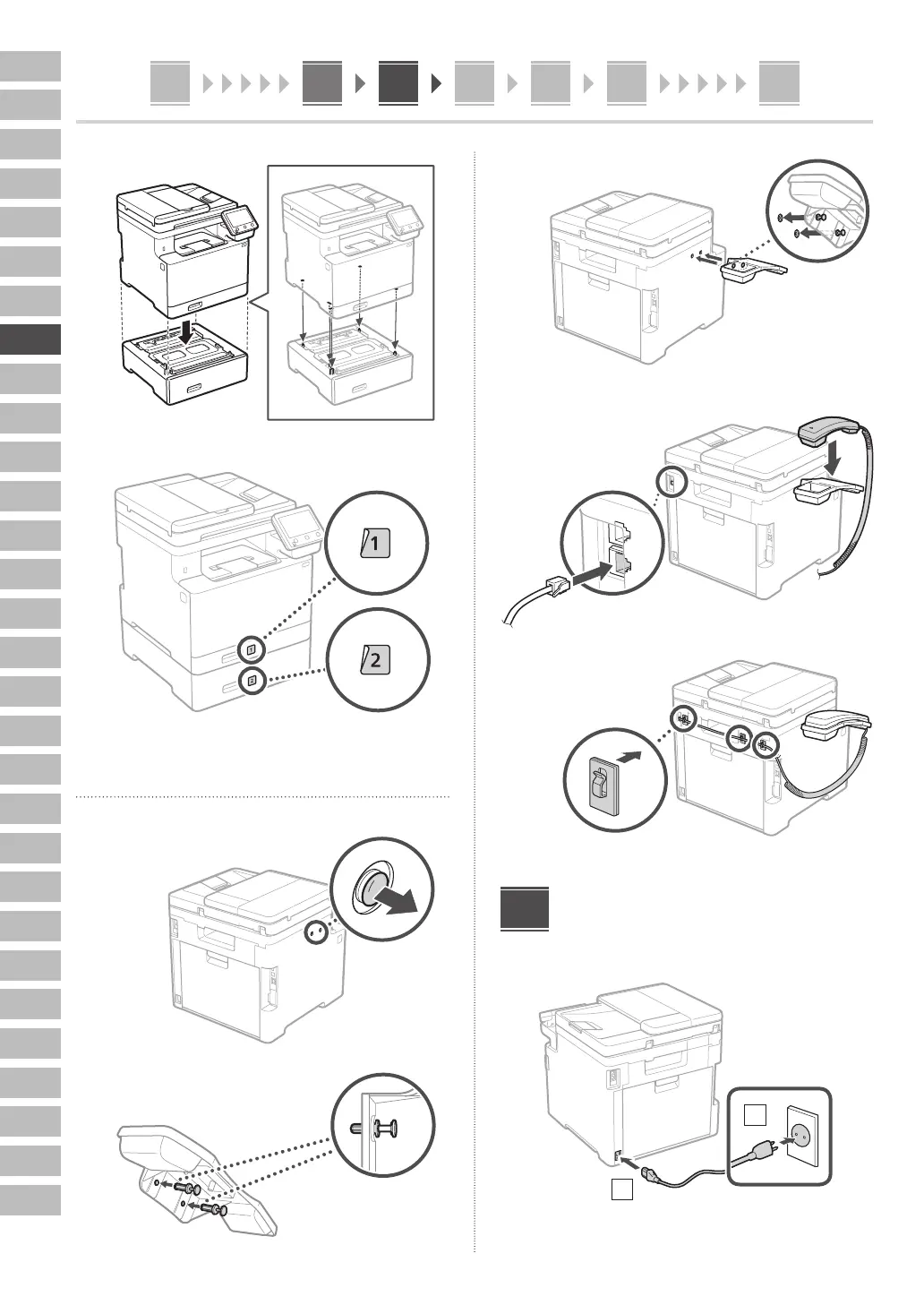 1

2