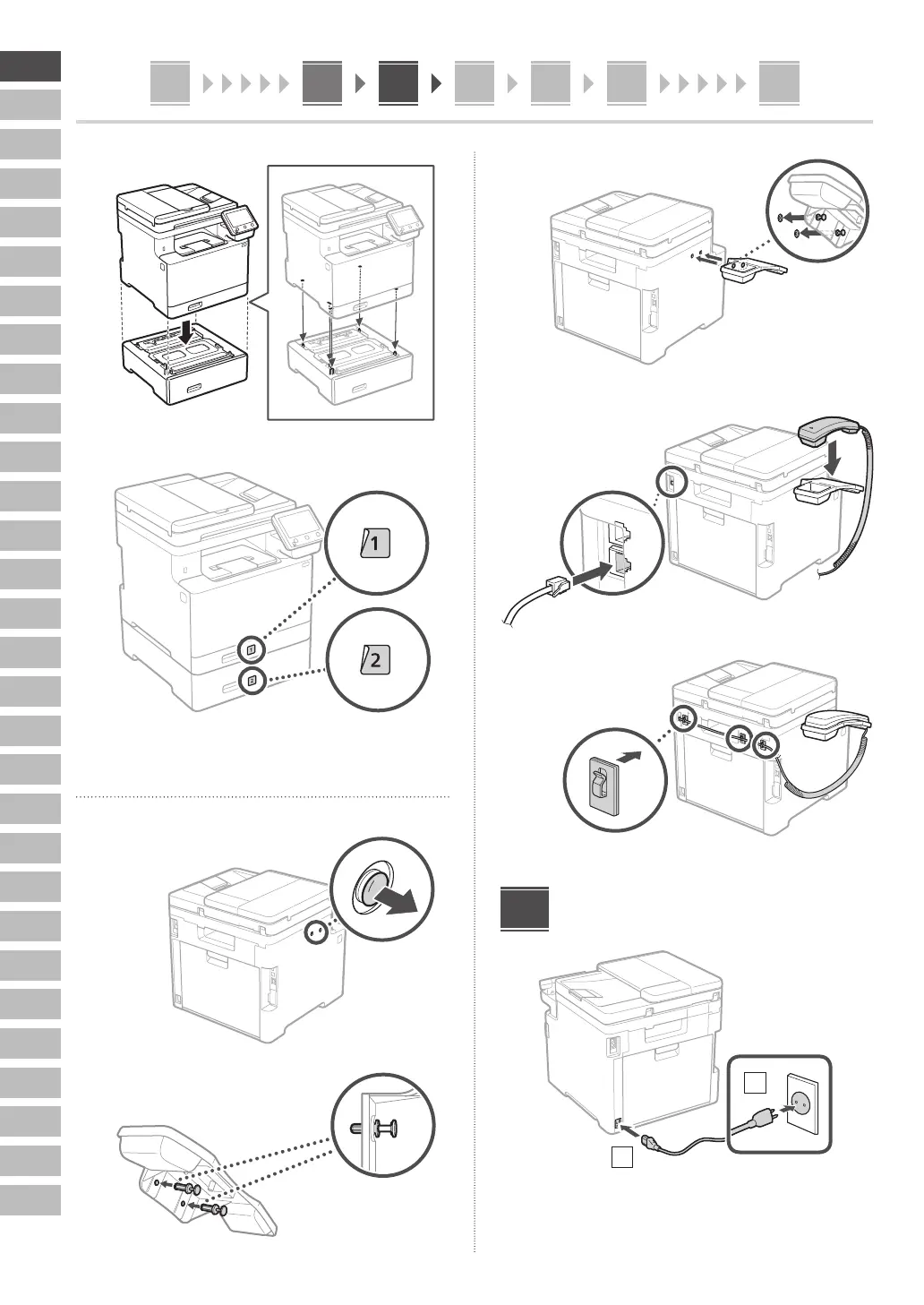 1

2