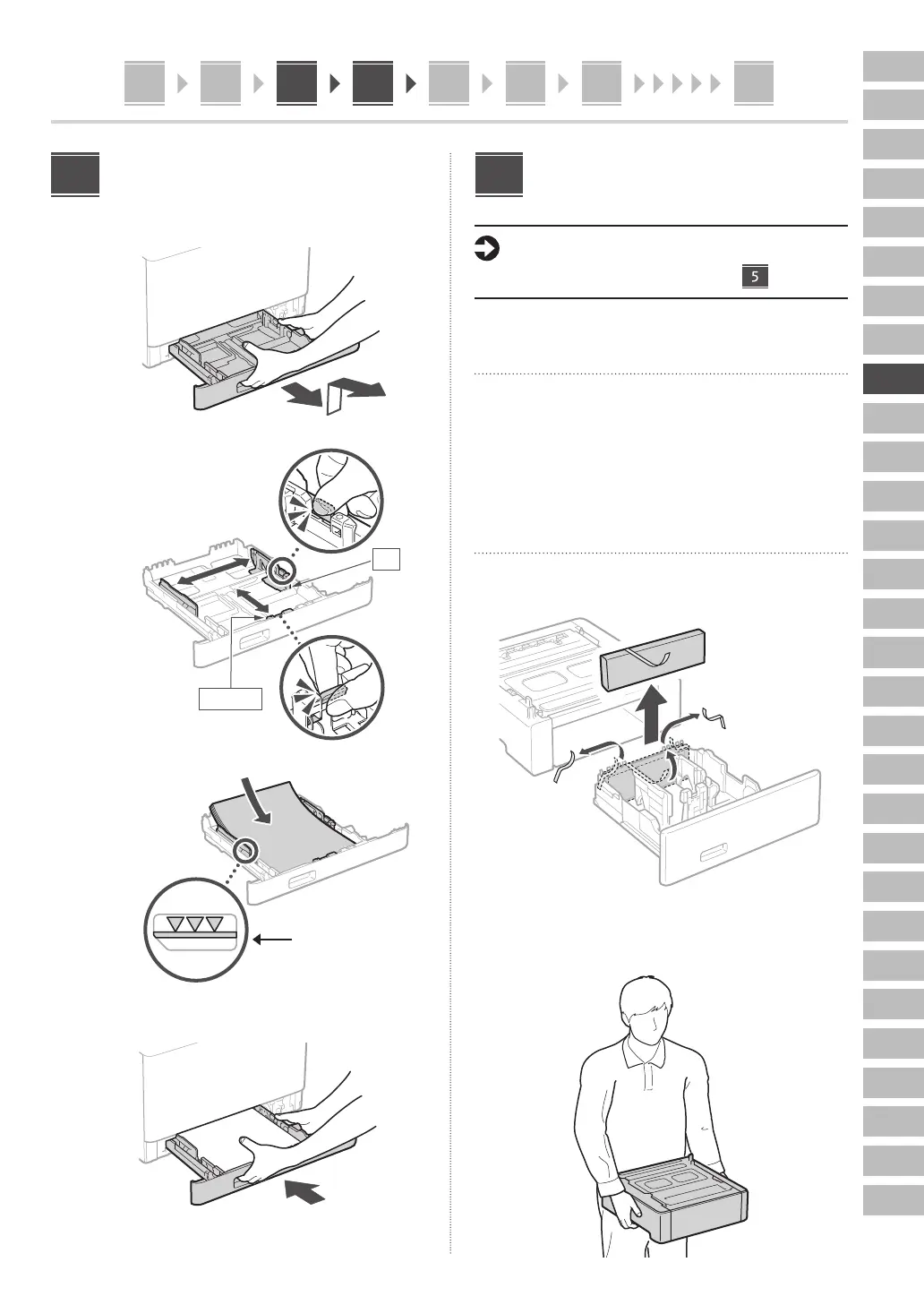 5