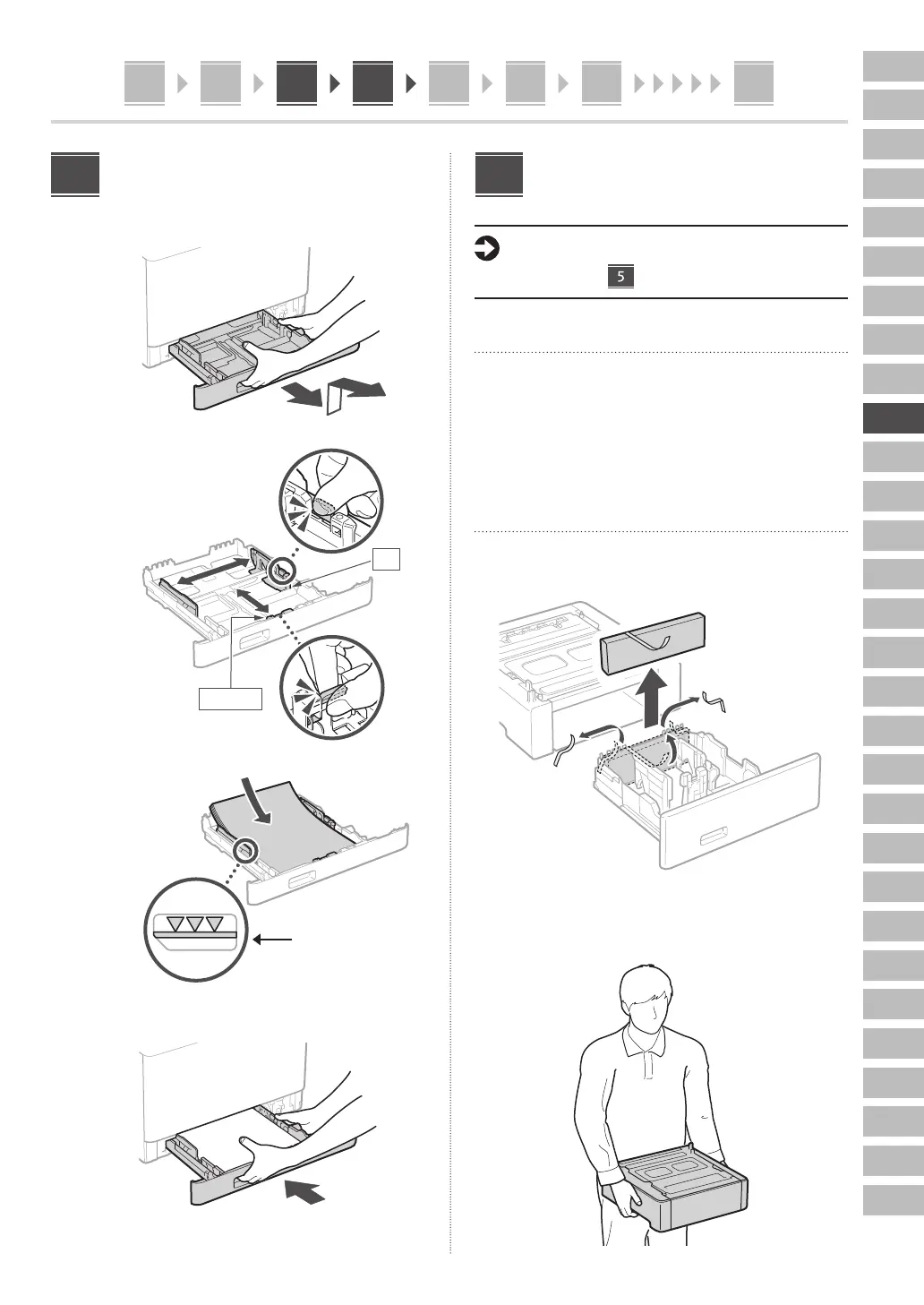 5