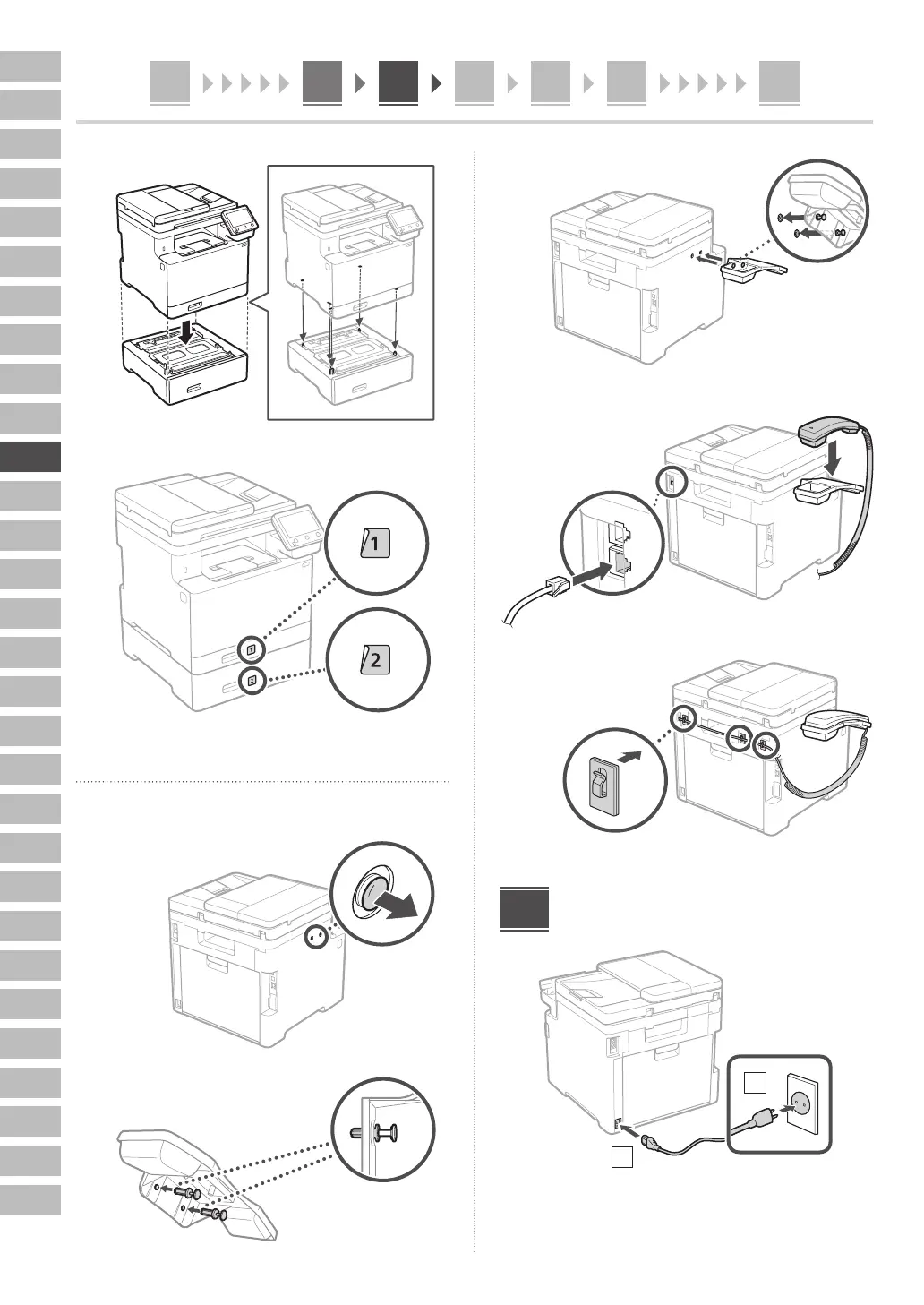 1

2