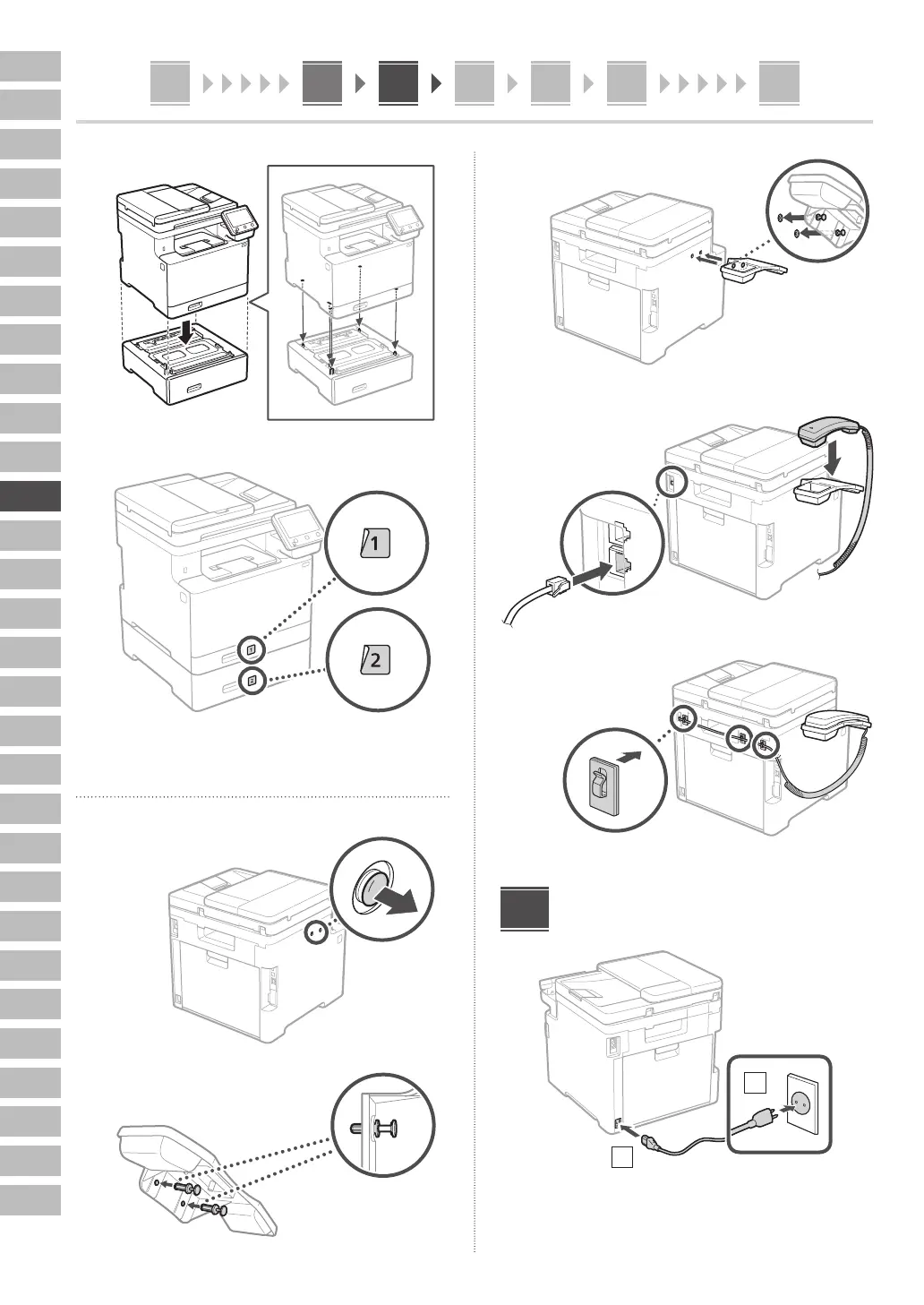 1

2